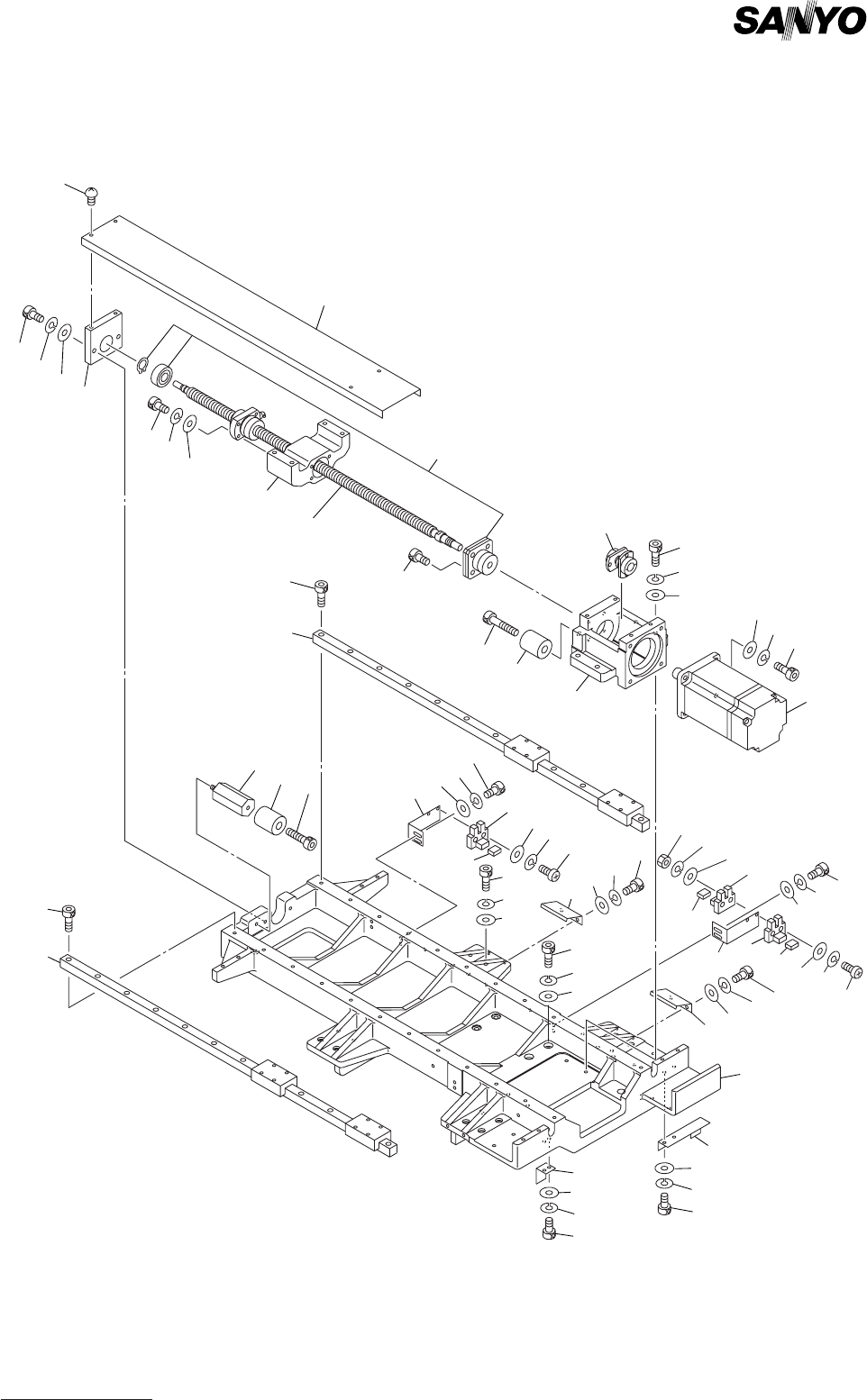 SANYO