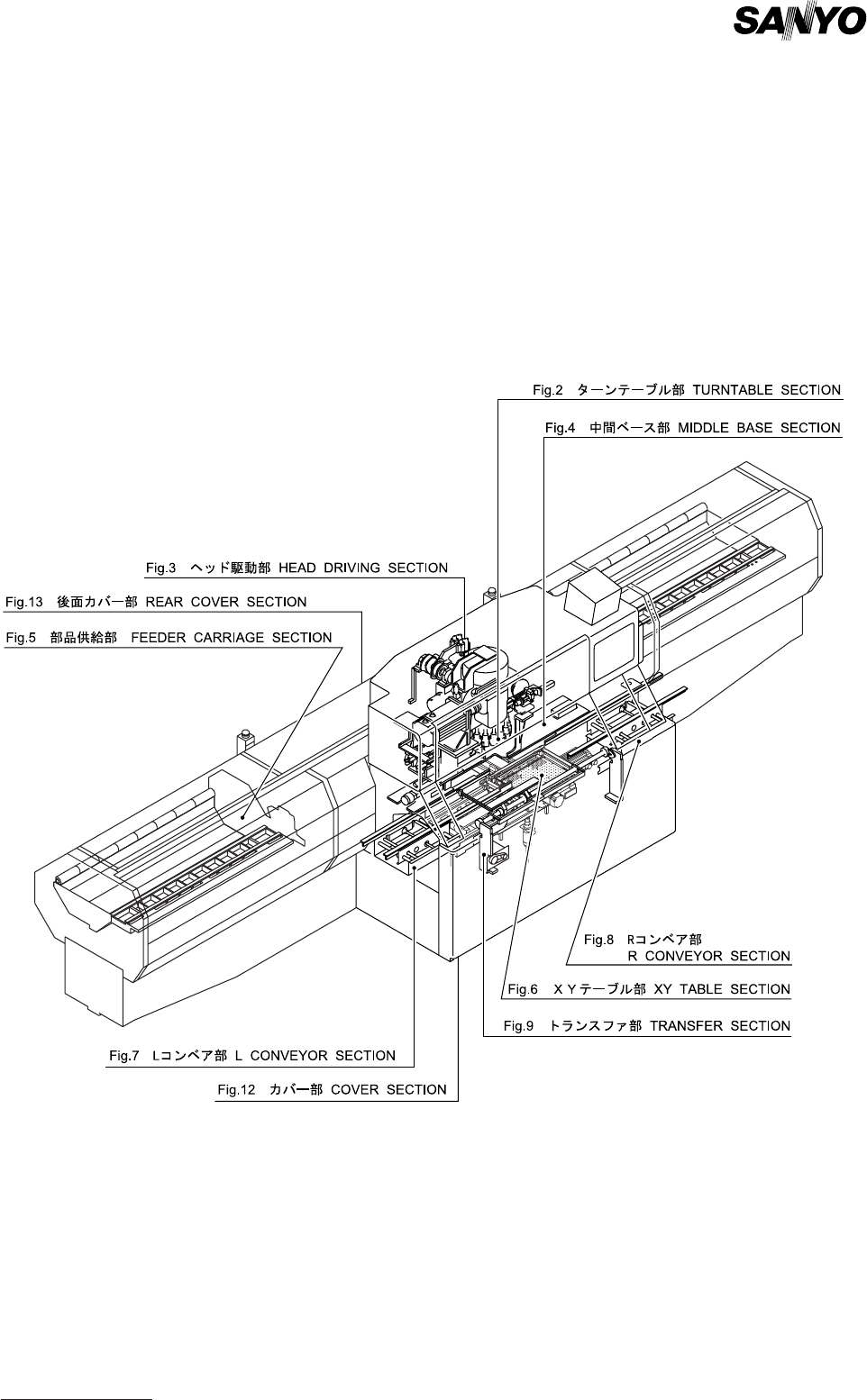 SANYO

Fig.2 ターンテーブル部 TURNTABLE SECTION

Fig.4 中間ベース部 MIDDLE BASE SECTION

Fig.3 ヘッド駆動部 HEAD DRIVING SECTION

Fig.13 後面カバー部 REAR COVER SECTION

Fig.5 部品供給部 FEEDER CARRIAGE SECTION

Fig.8 Rコンベア部 R CONVEYOR SECTION

Fig.6 XYテーブル部 XY TABLE SECTION

Fig.9 トランスファ部 TRANSFER SECTION

Fig.7 Lコンベア部 L CONVEYOR SECTION

Fig.12 カバー部 COVER SECTION