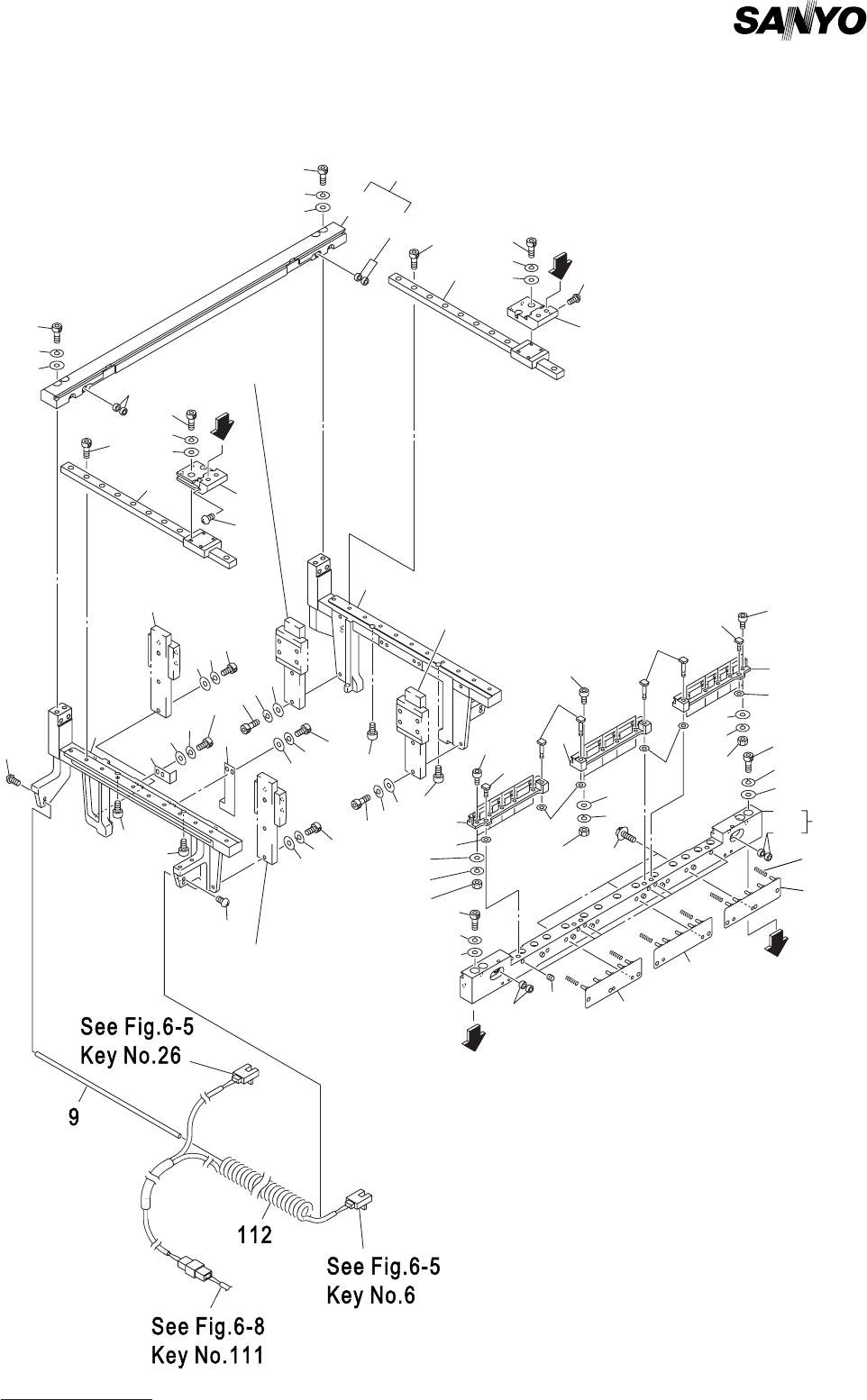 SANYO

See Fig.6-5
Key No.26

9

112

See Fig.6-5
Key No.6

See Fig.6-8
Key No.111