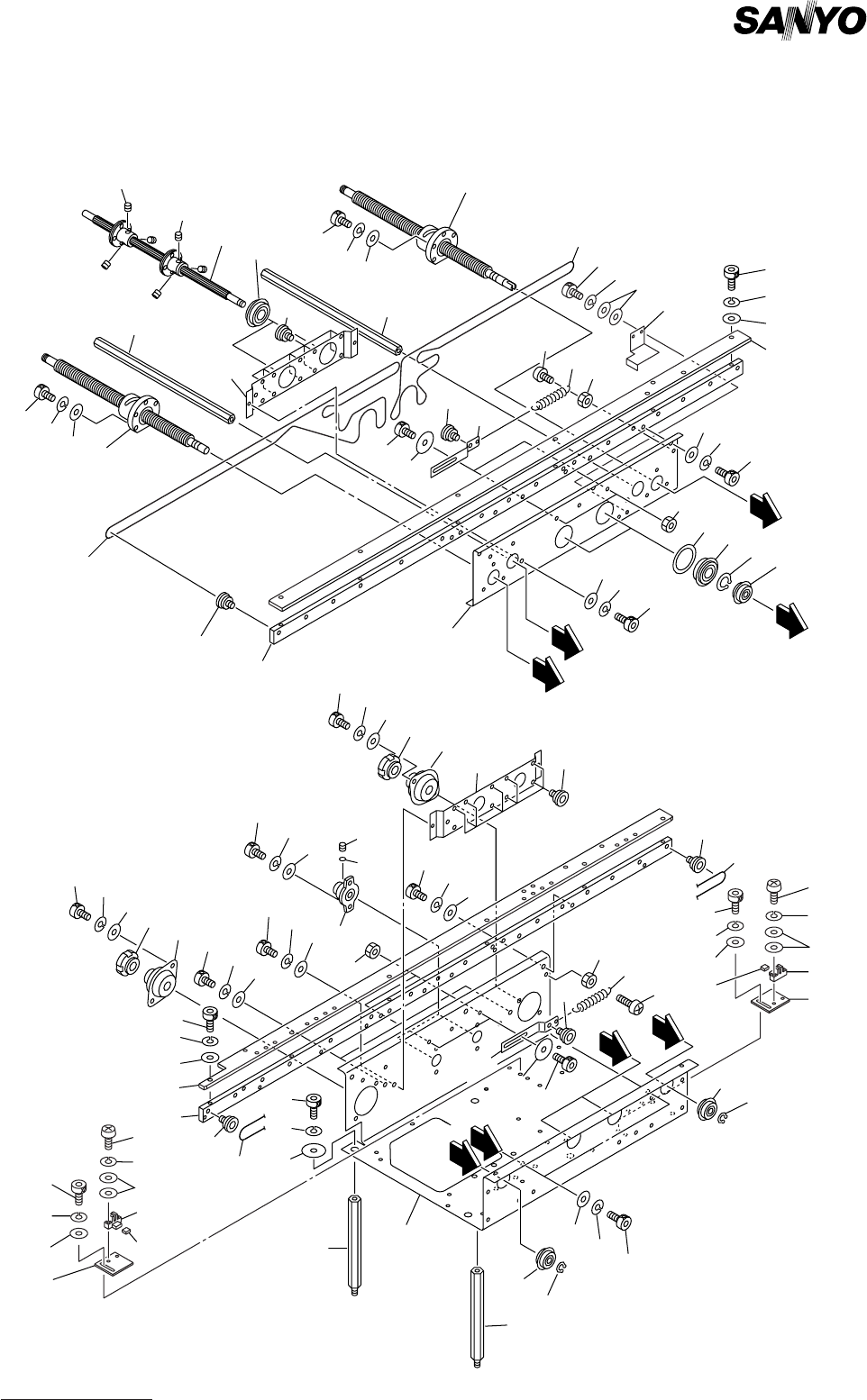 SANYO