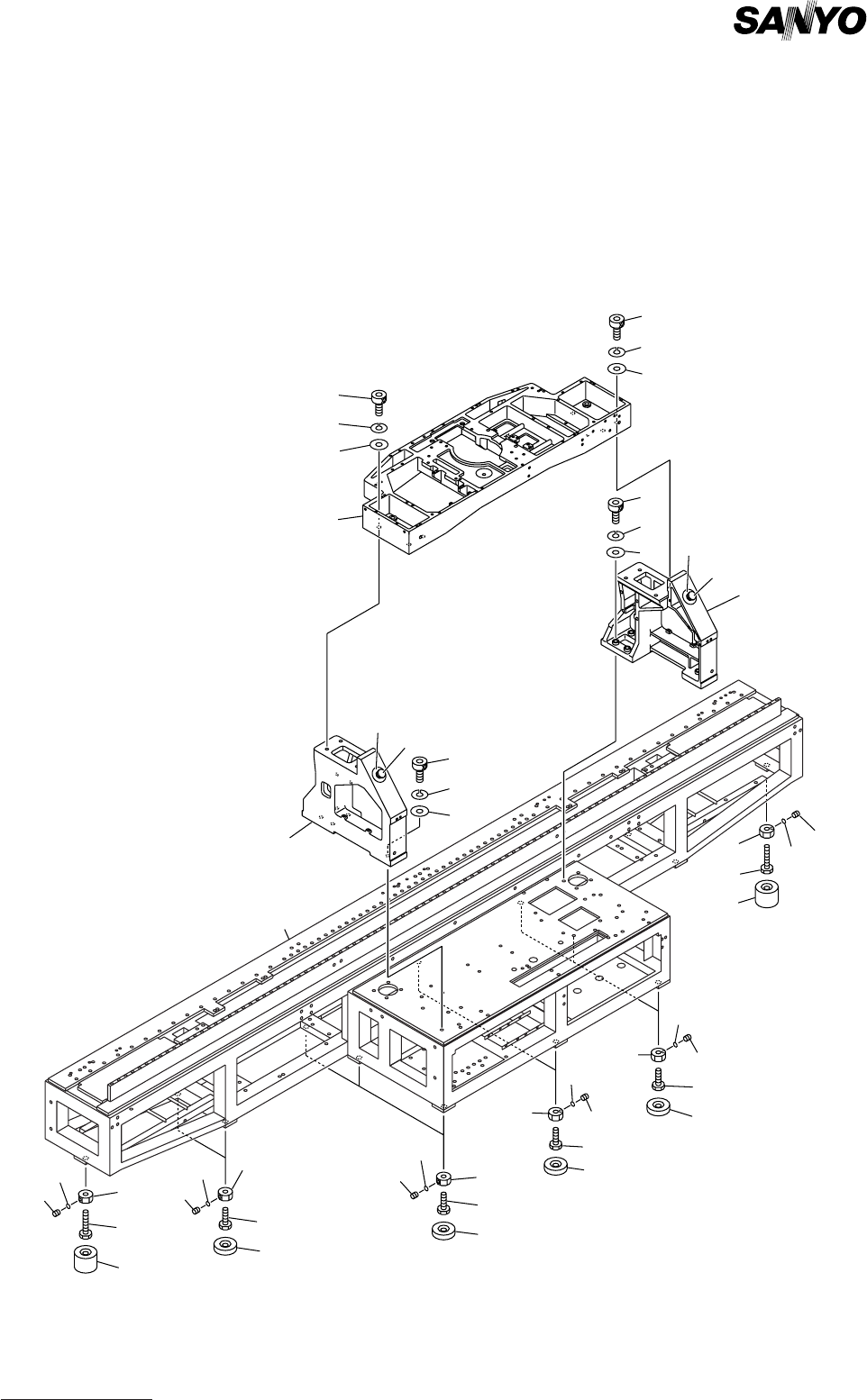 SANYO