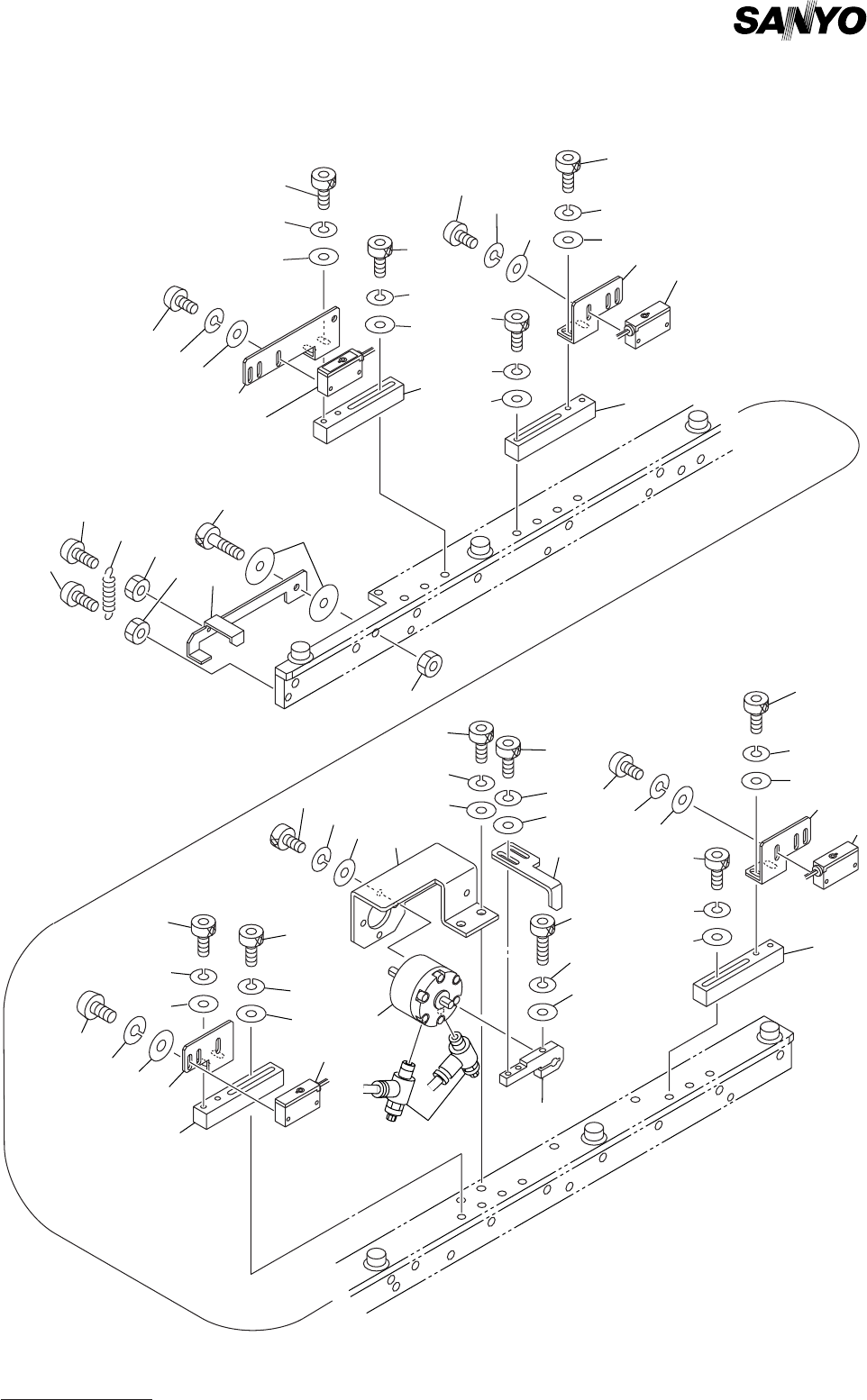 SANYO