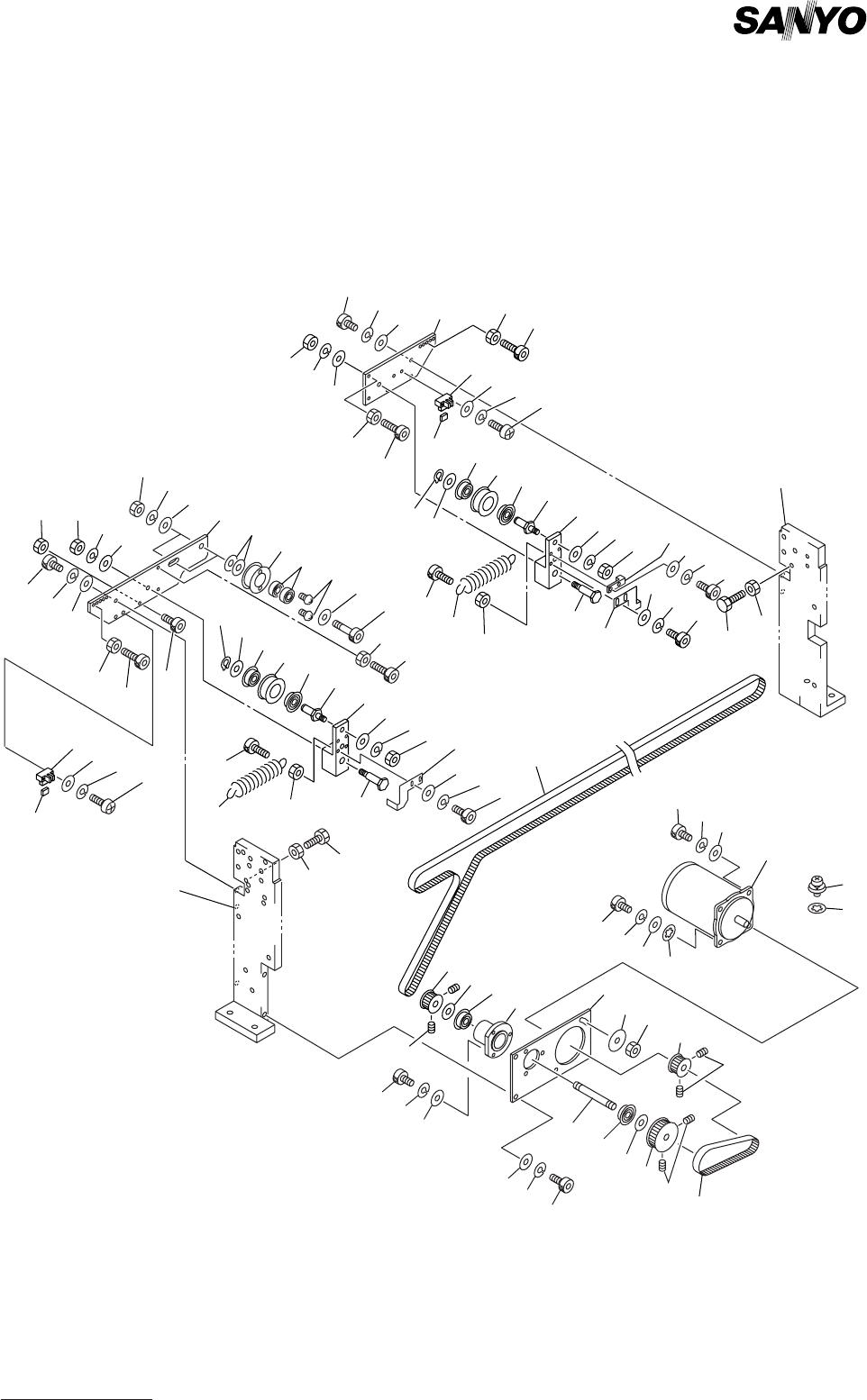 SANYO