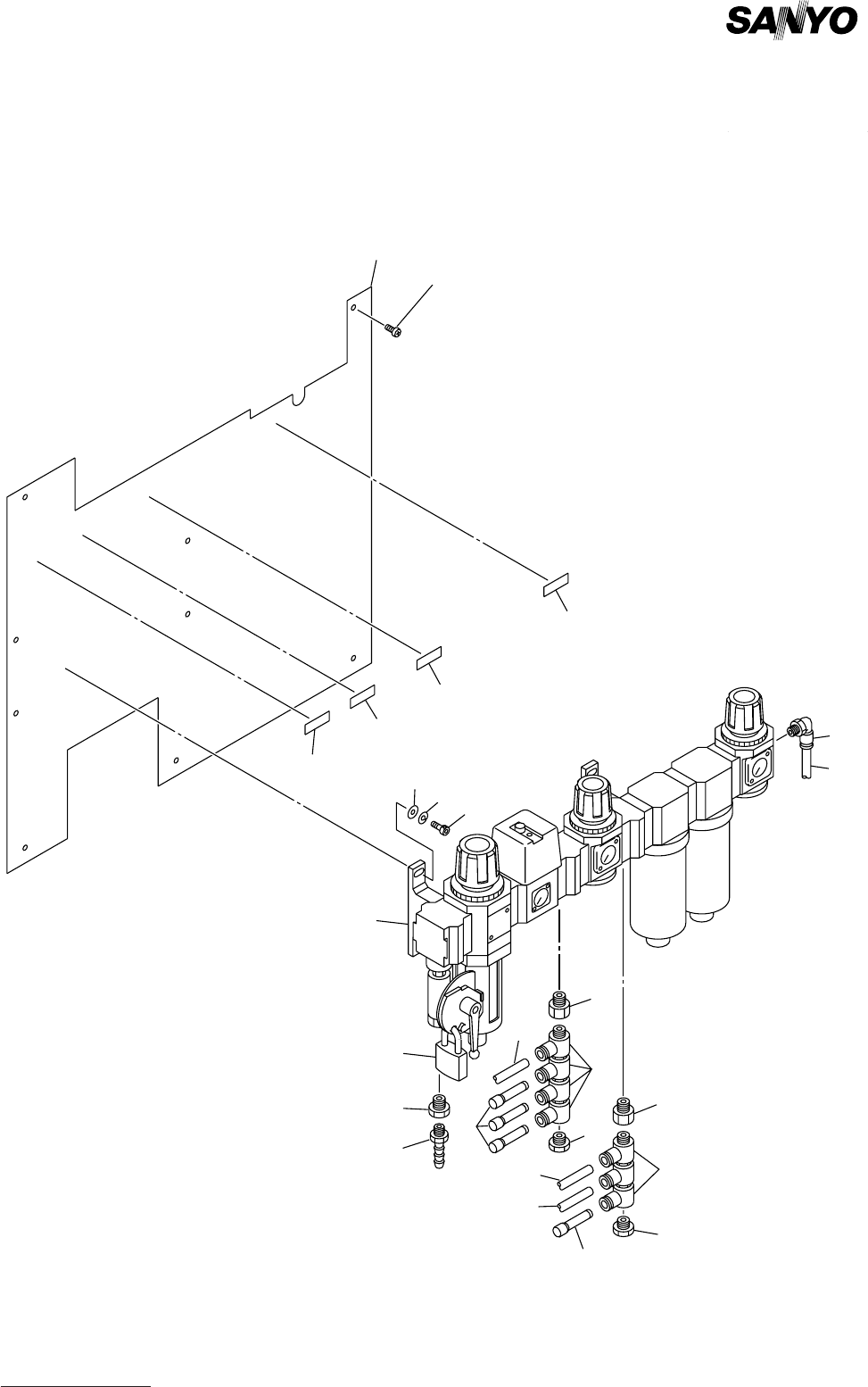 SANYO