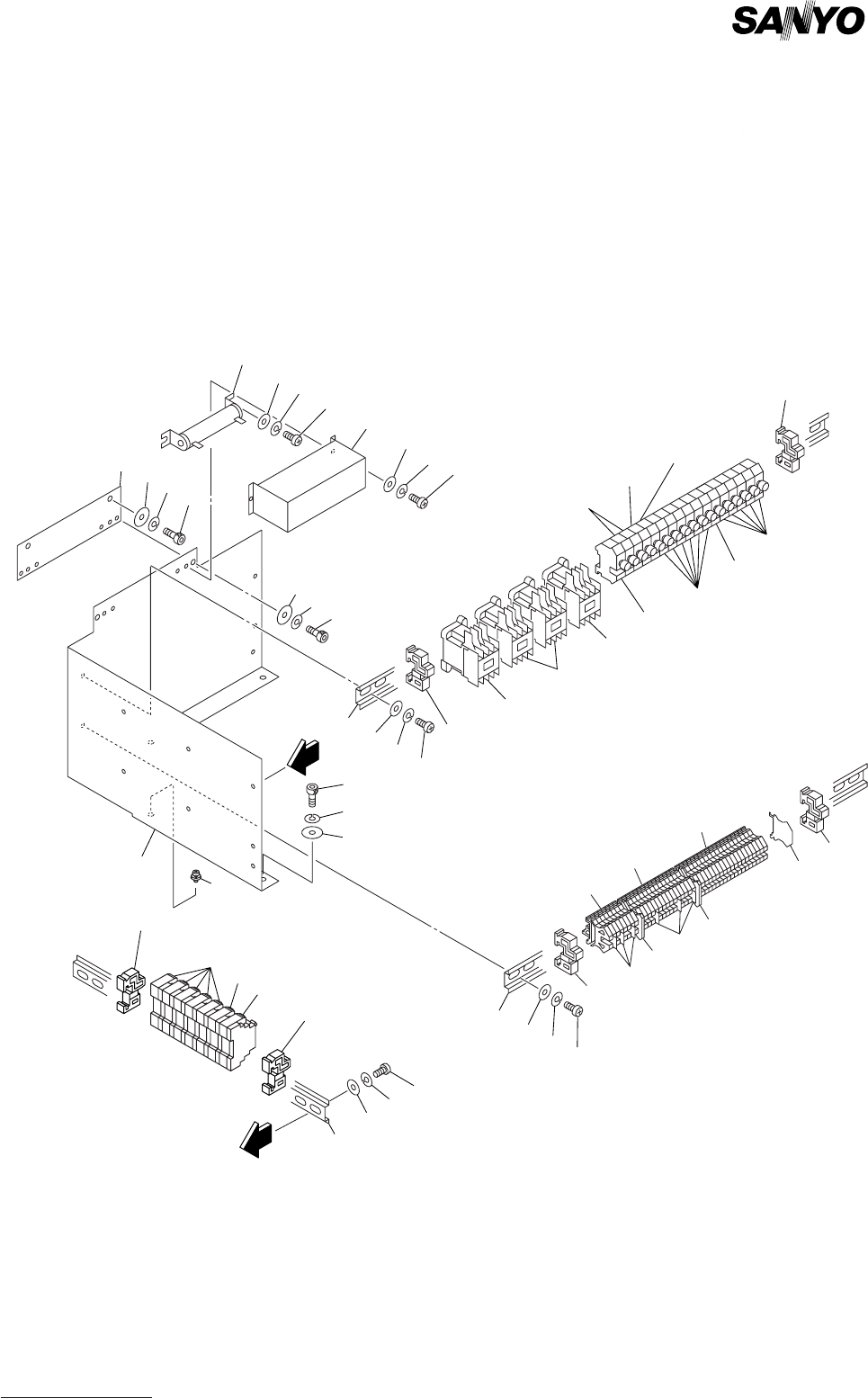 SANYO