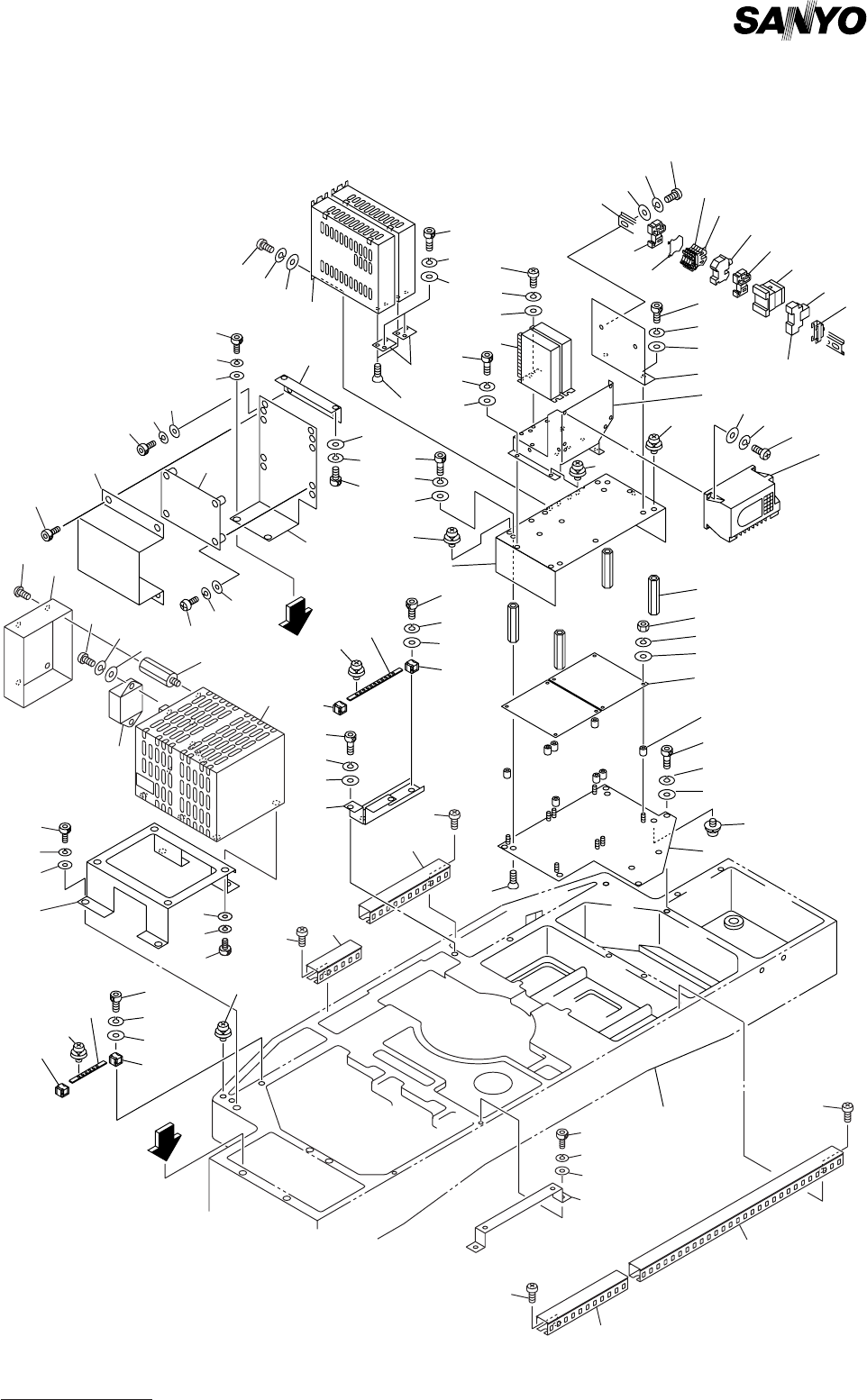 SANYO