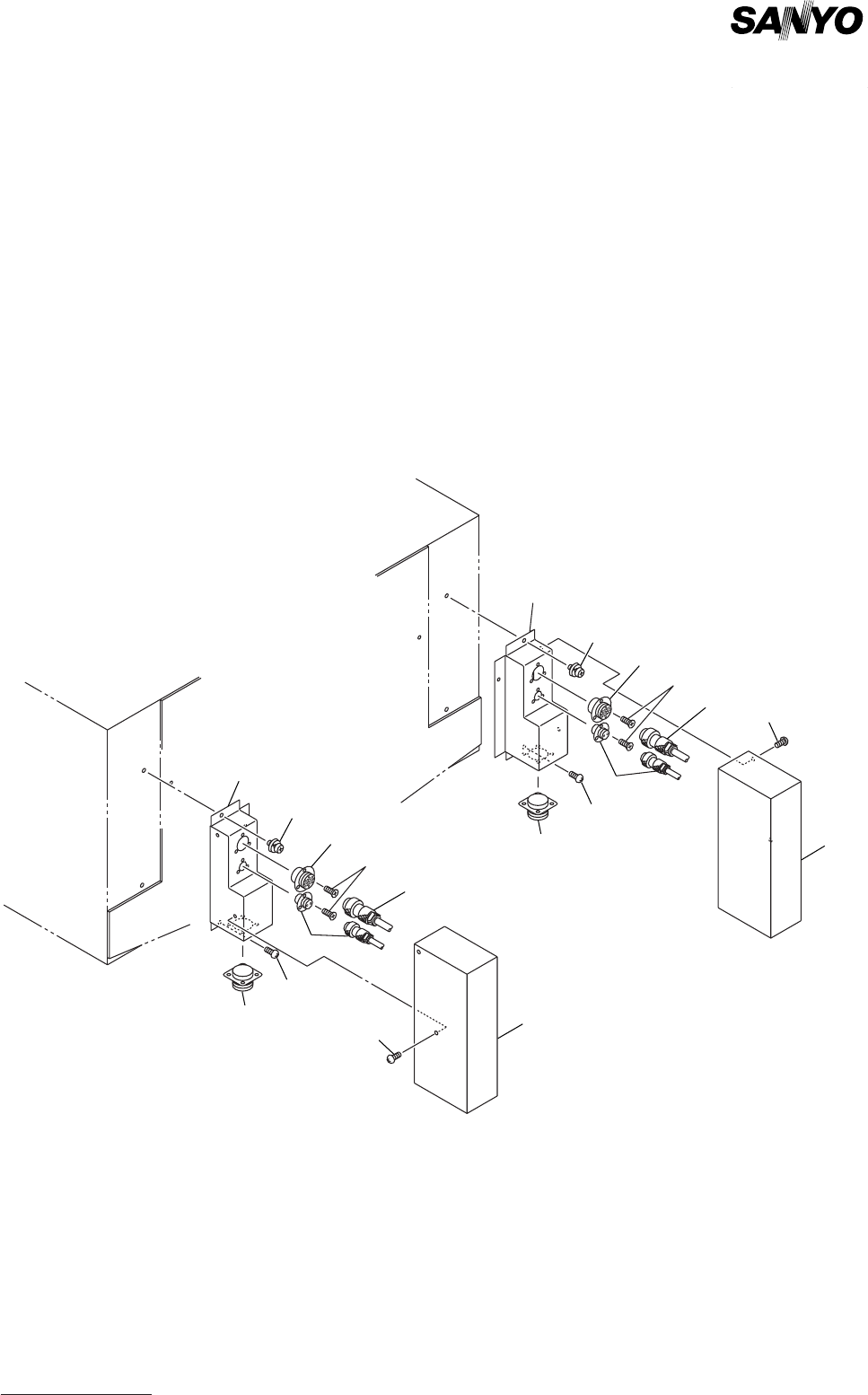 SANYO