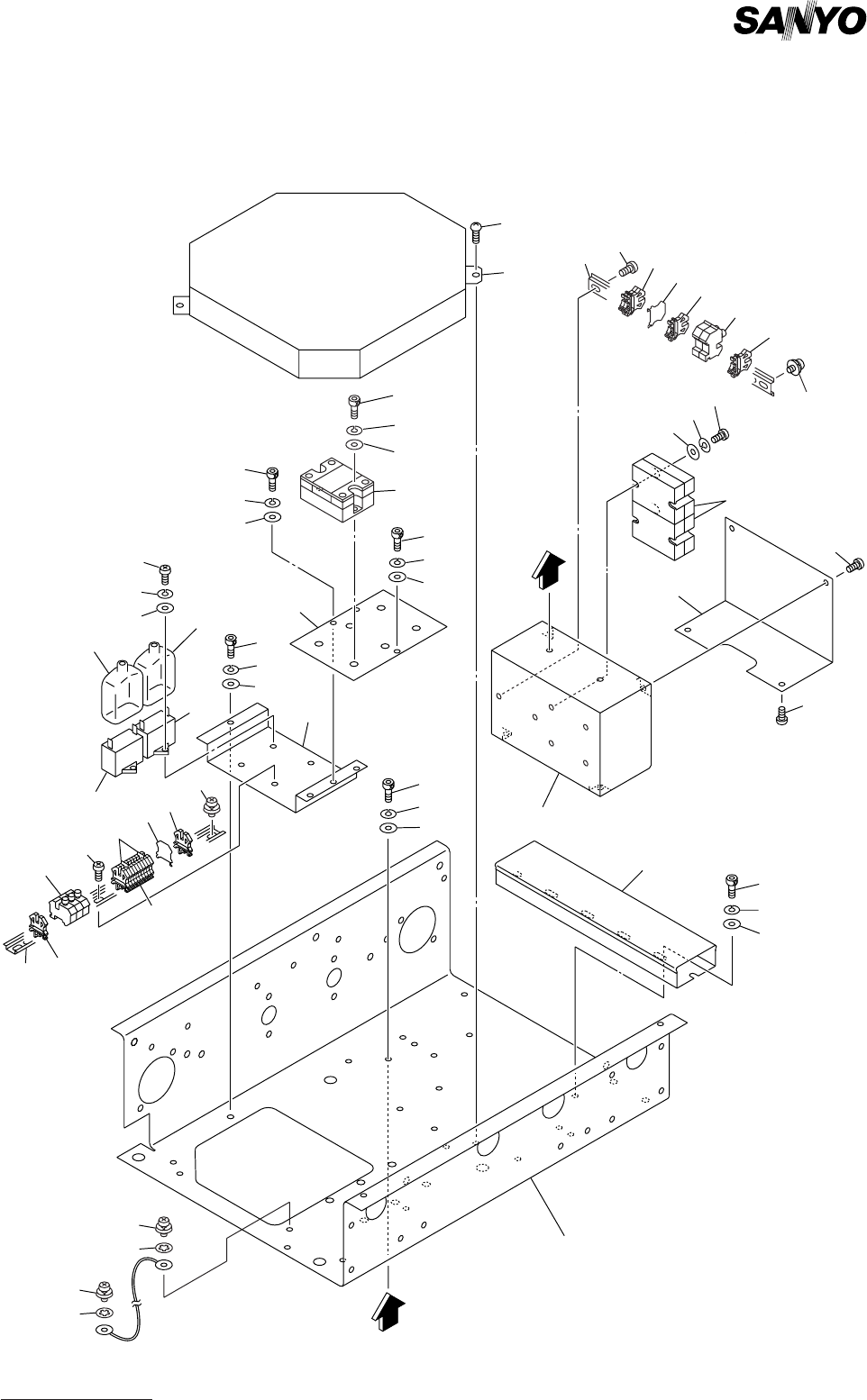 SANYO