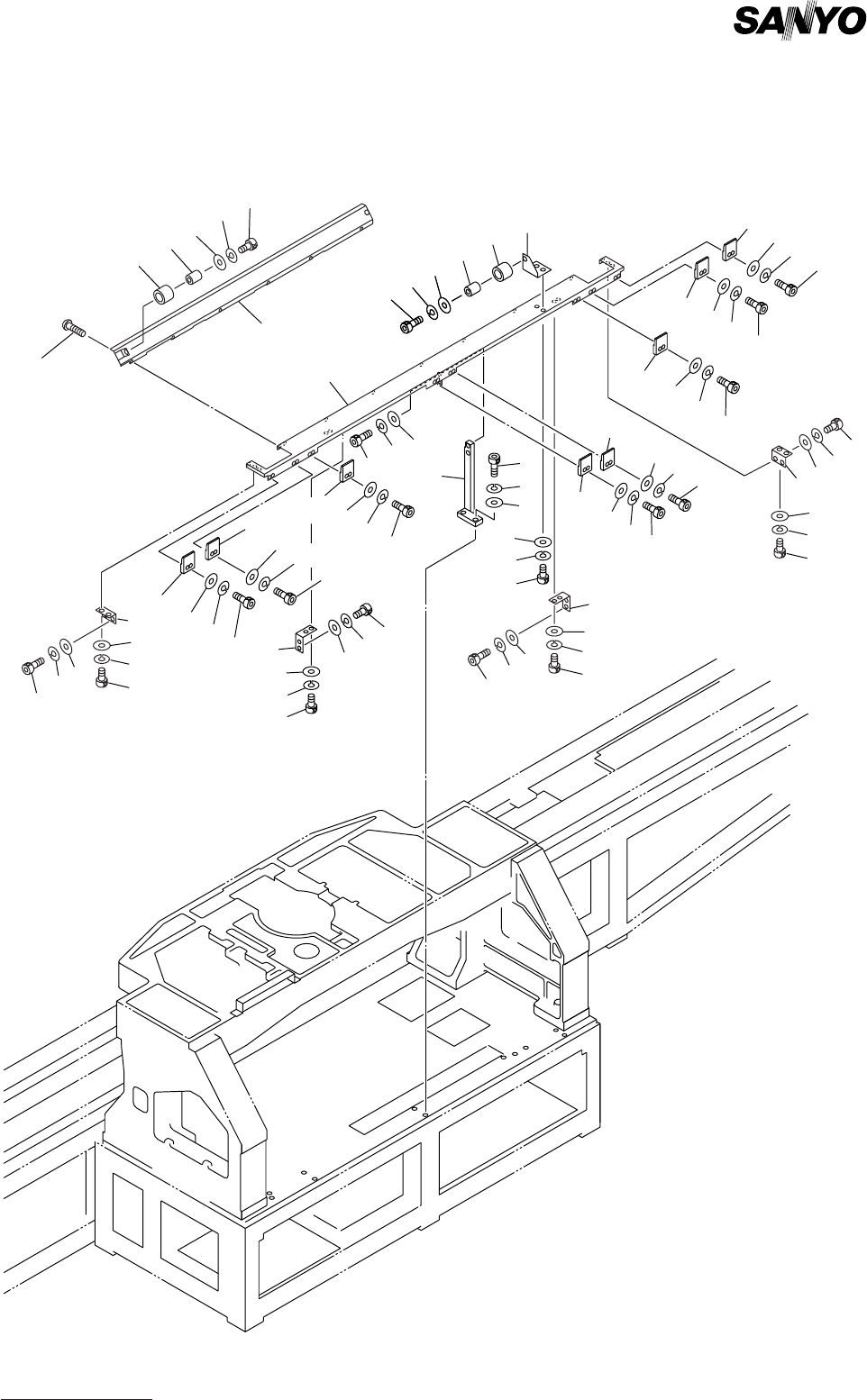 SANYO