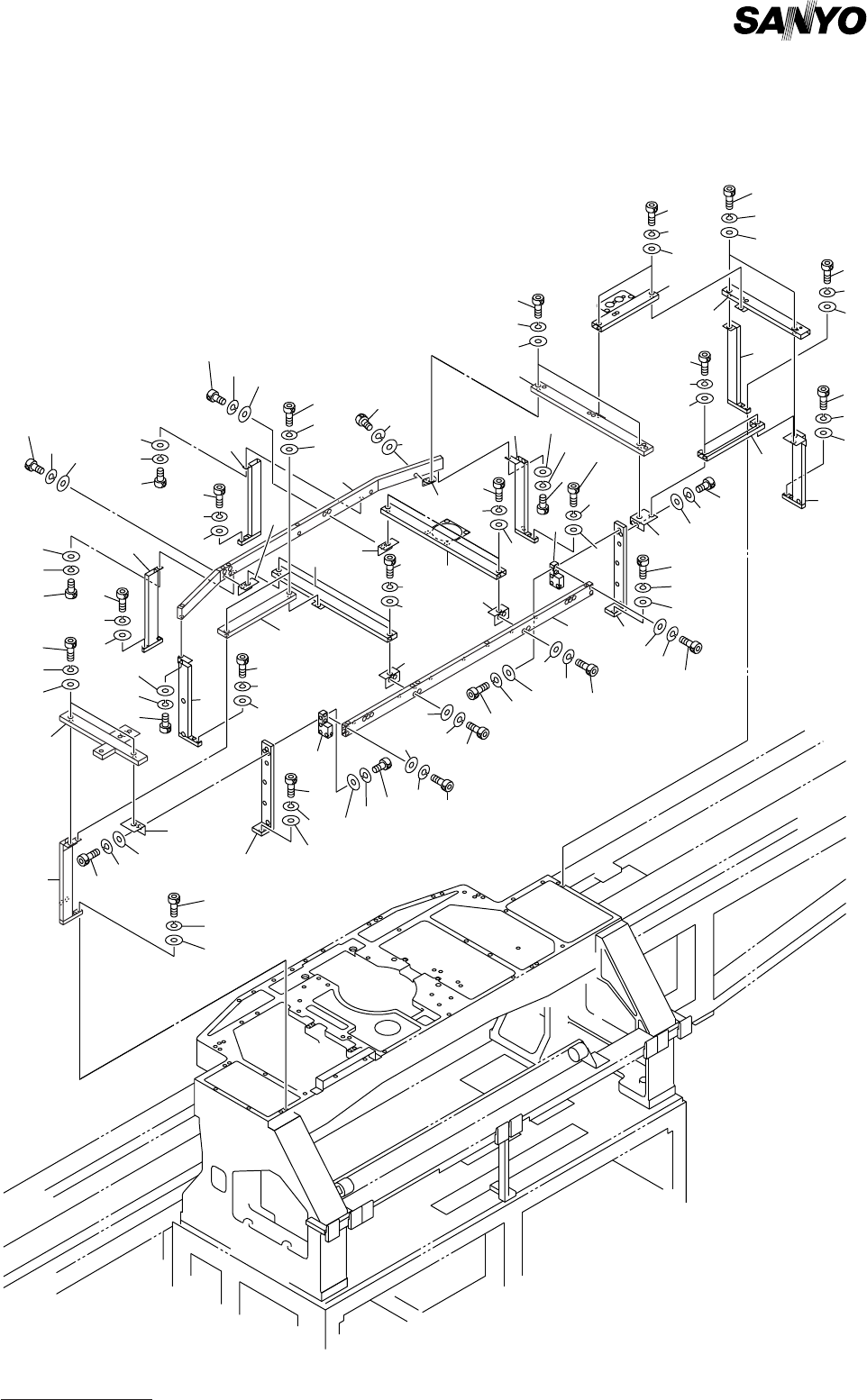 SANYO