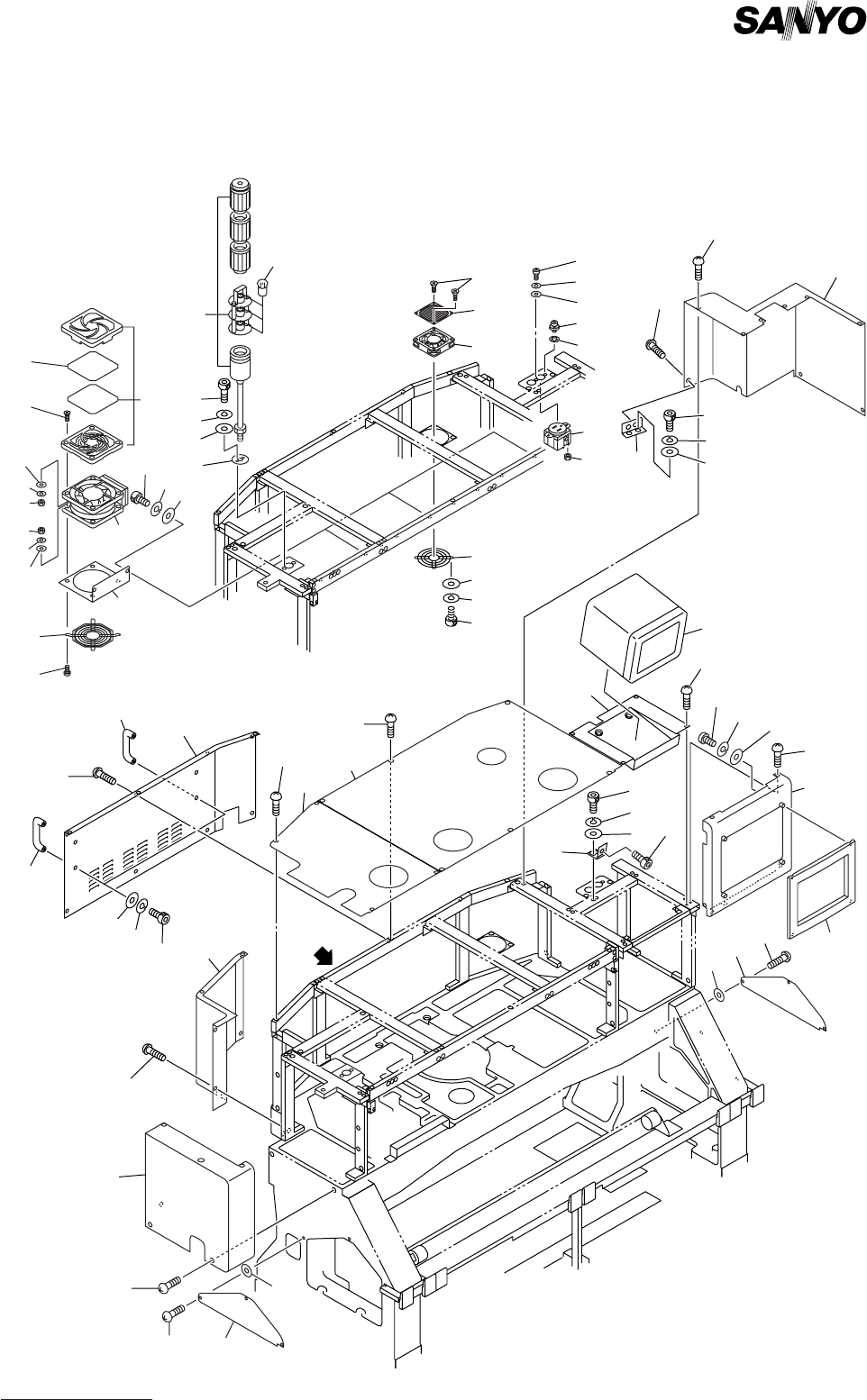 SANYO