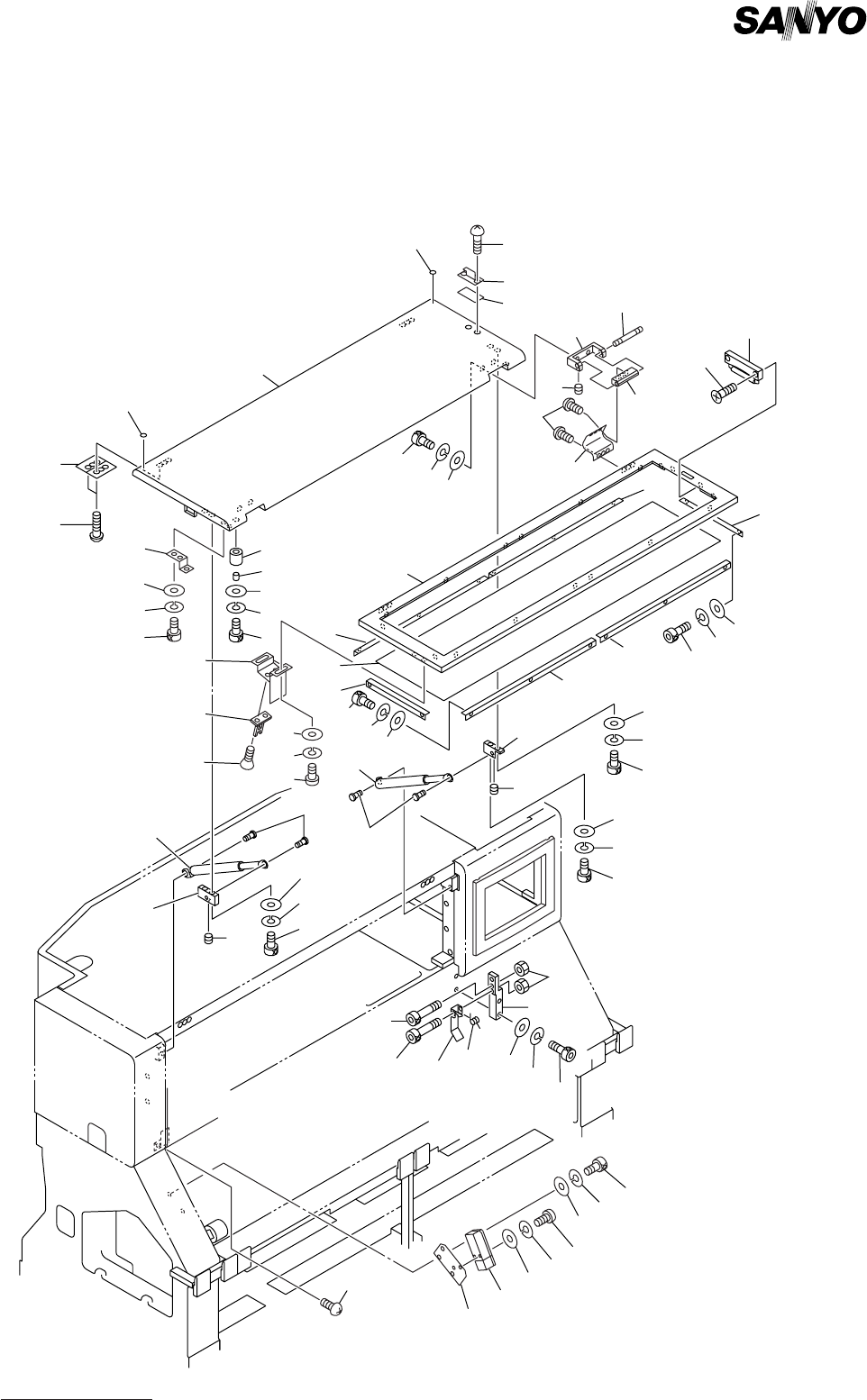 SANYO