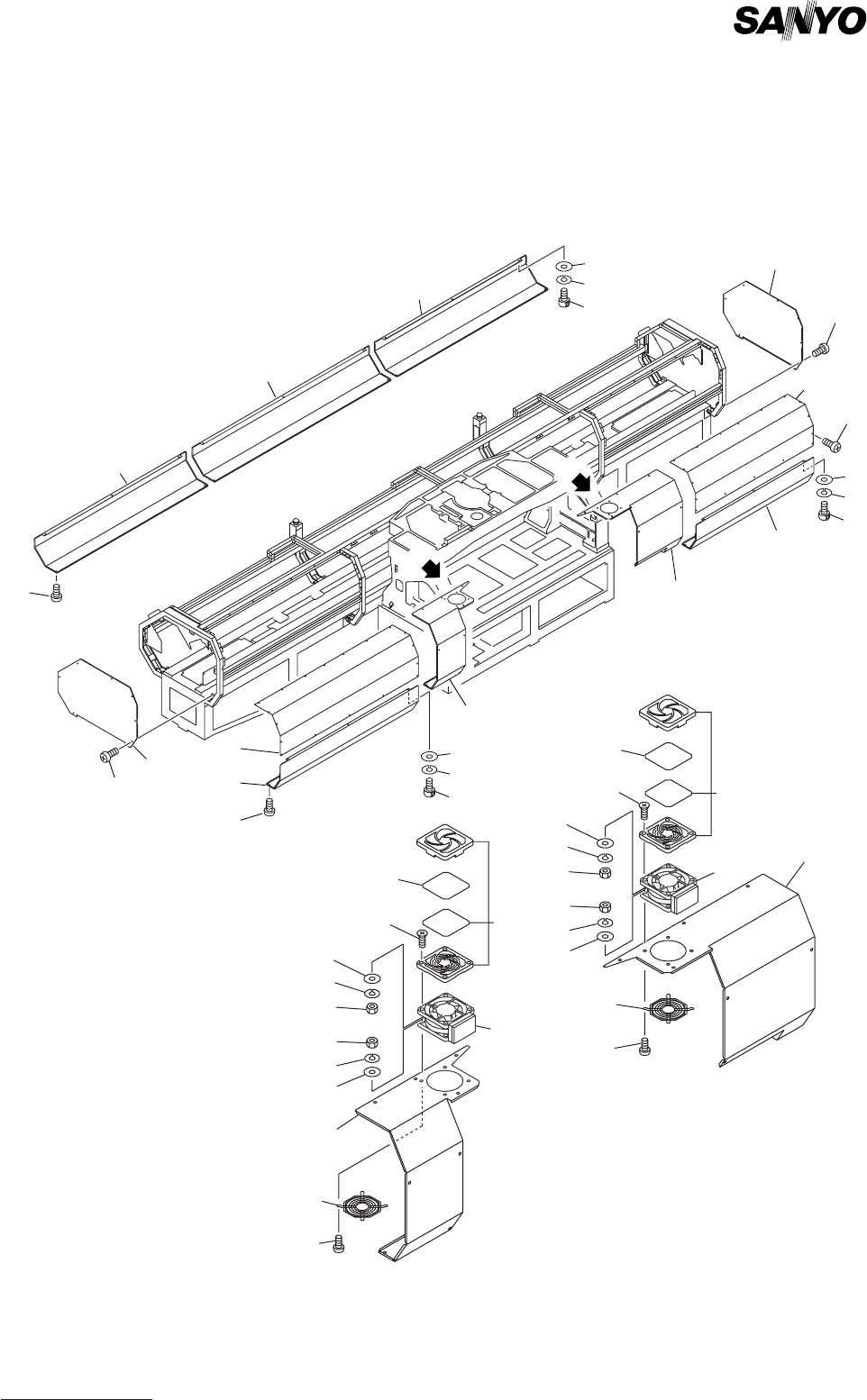 SANYO