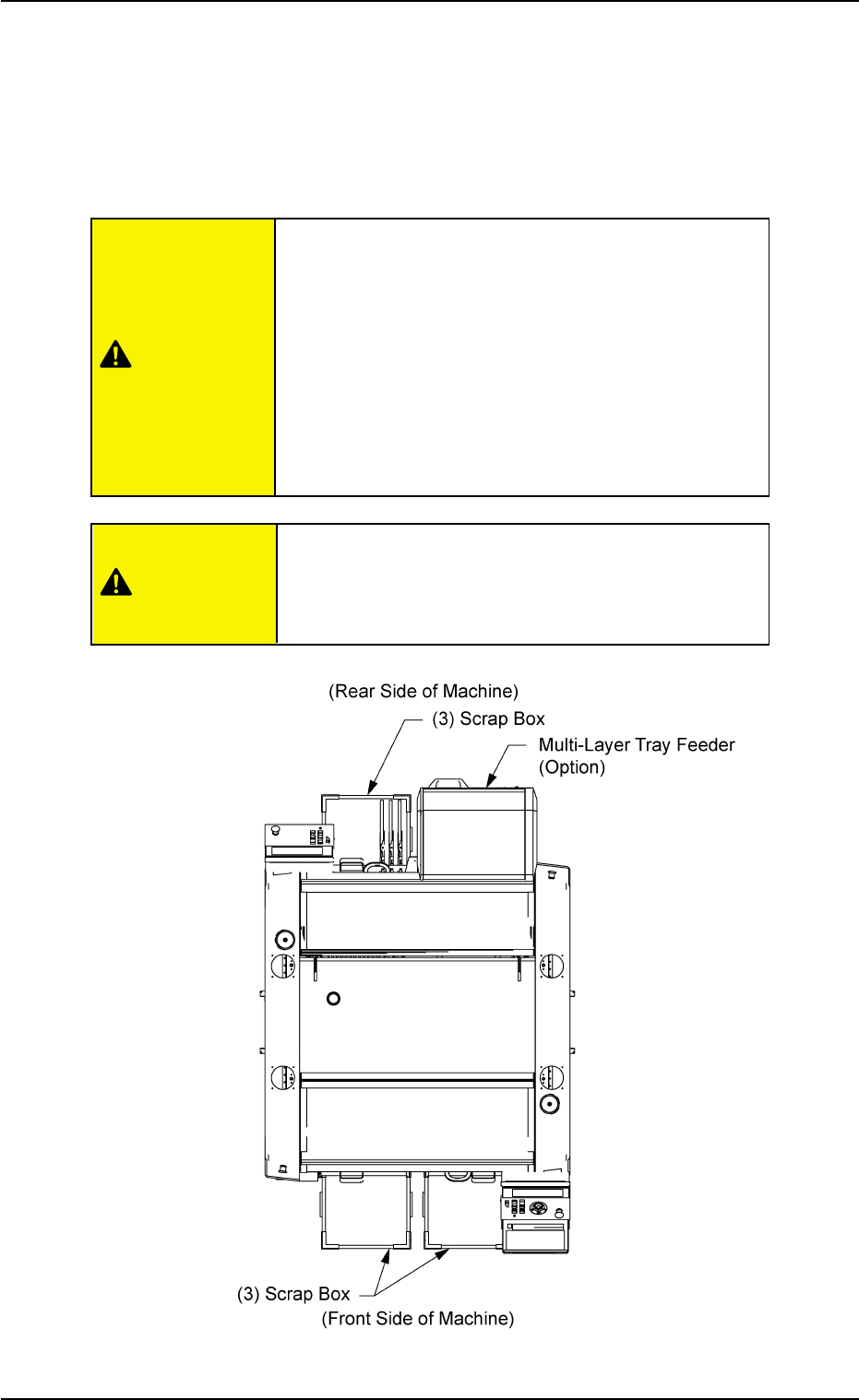 (Rear Side of Machine)

(3) Scrap Box

Multi-Layer Tray Feeder (Option)

(3) Scrap Box

(Front Side of Machine)