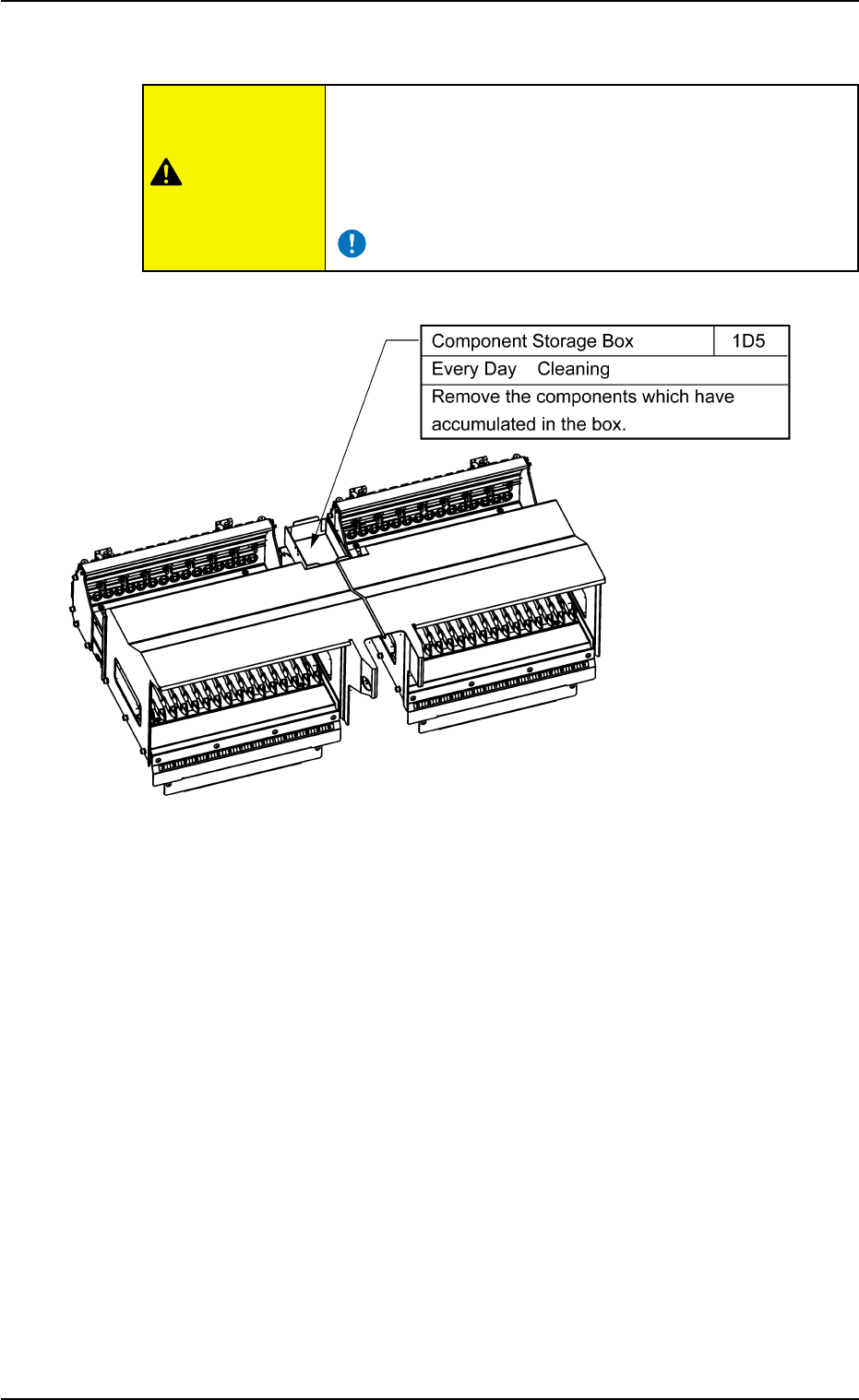 | Component Storage Box | 1D5 |
|---|---|
| Every Day Cleaning | |
| Remove the components which have accumulated in the box. | |