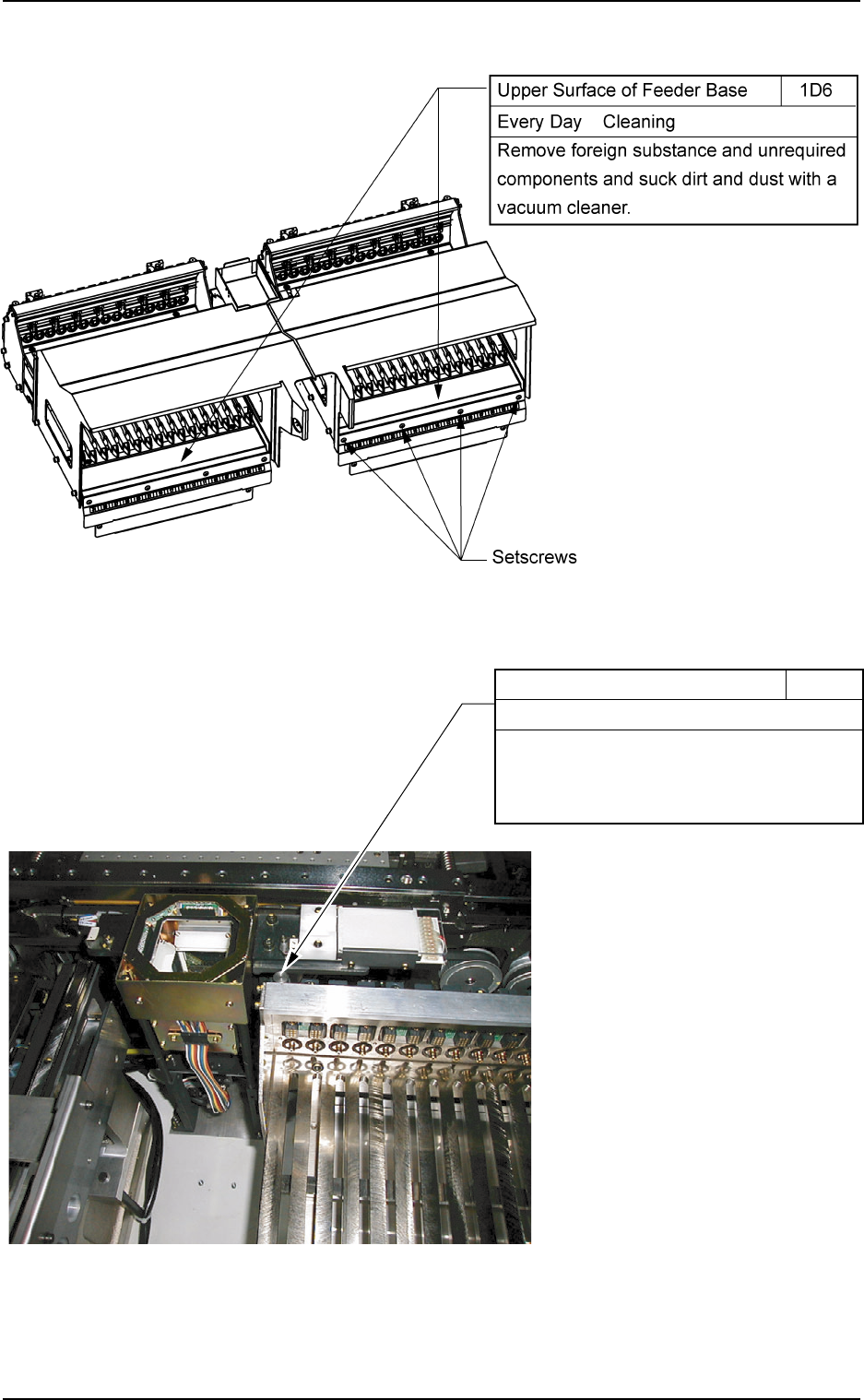 | Upper Surface of Feeder Base | 1D6 |
|---|---|
| Every Day Cleaning | |
| Remove foreign substance and unrequired components and suck dirt and dust with a vacuum cleaner. | |

Setscrews