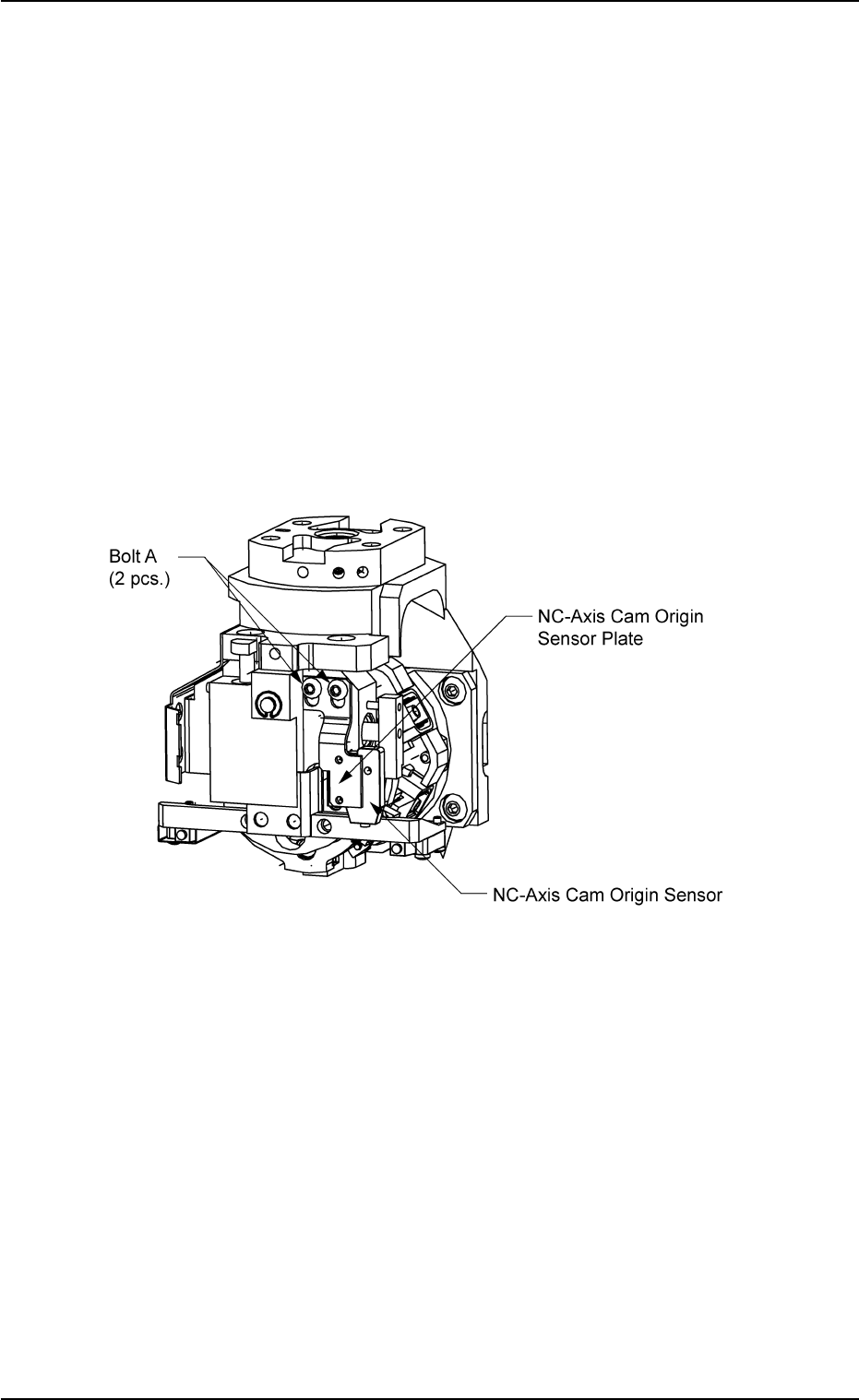 Bolt A
(2 pcs.)

NC-Axis Cam Origin
Sensor Plate

NC-Axis Cam Origin Sensor