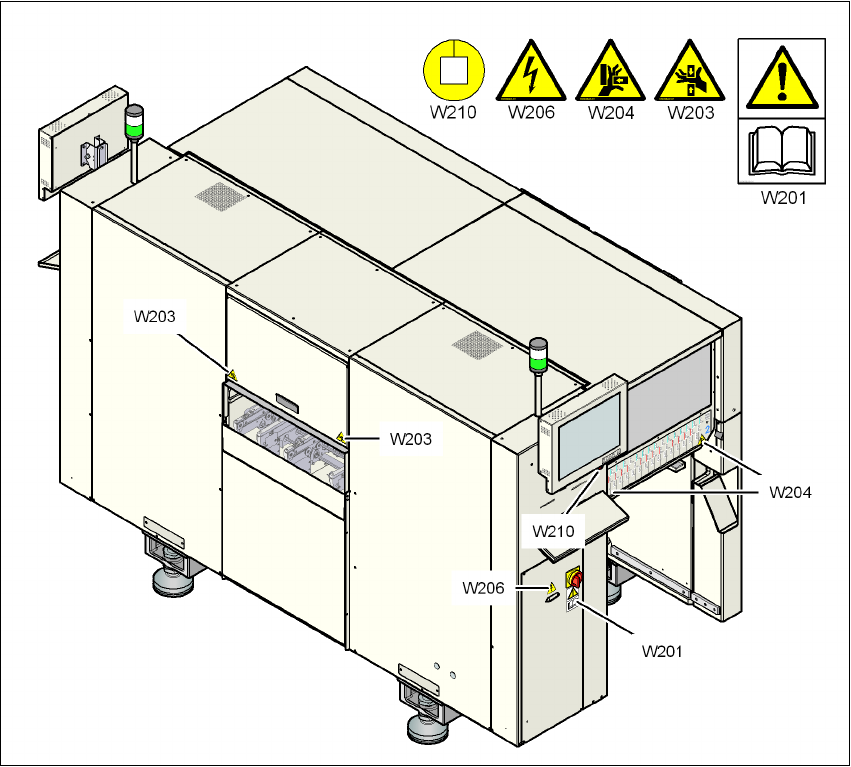 W210 W206 W204 W203

W201

W203

W203

W204

W210

W206

W201