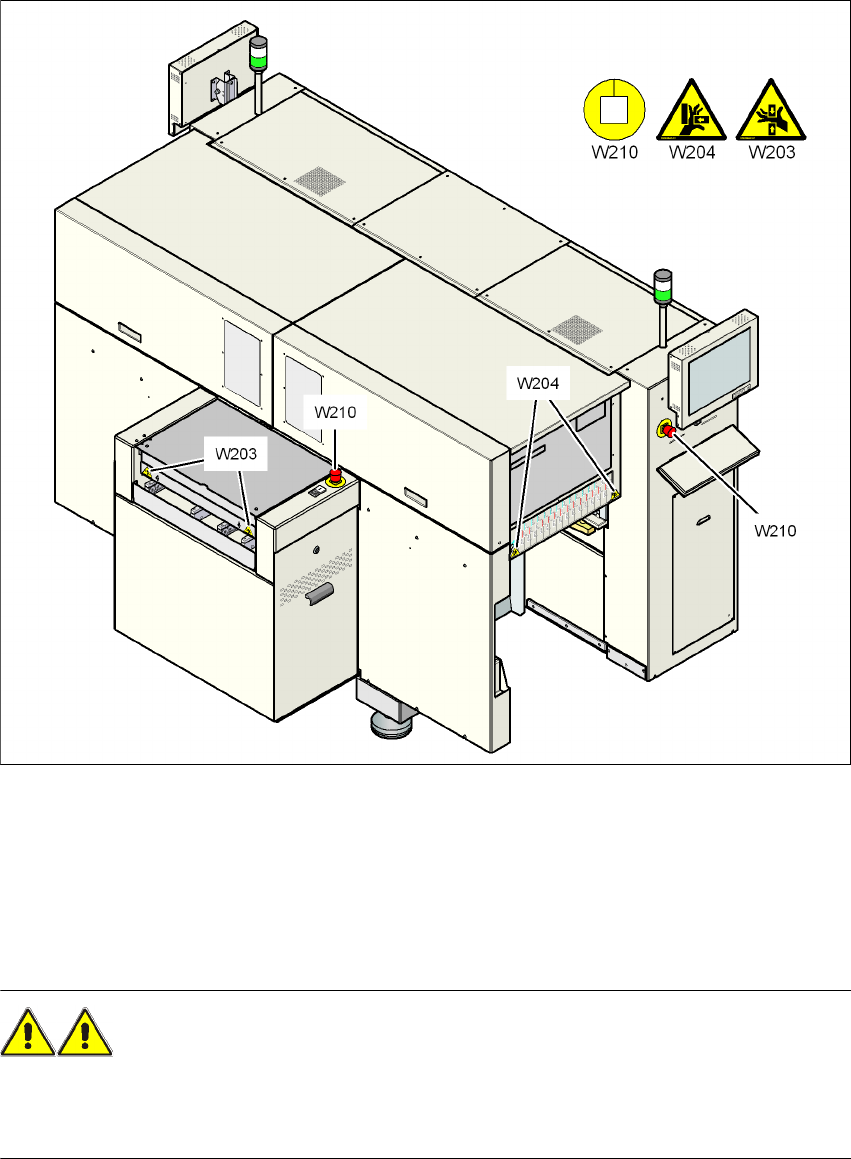 W210 W204 W203

W204

W210

W203

W210