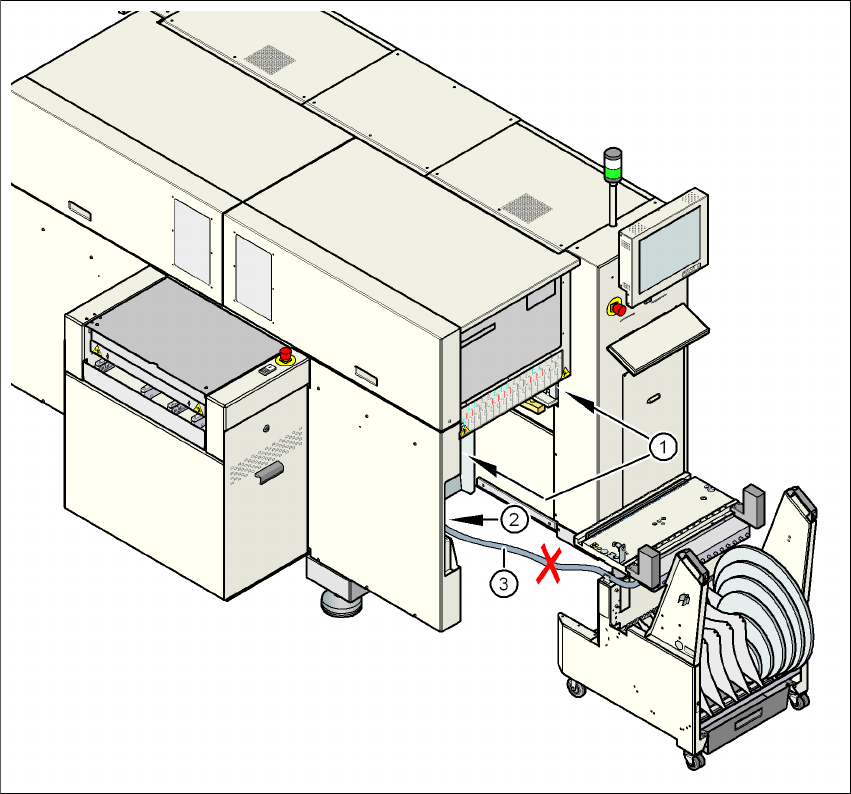 1
2
3