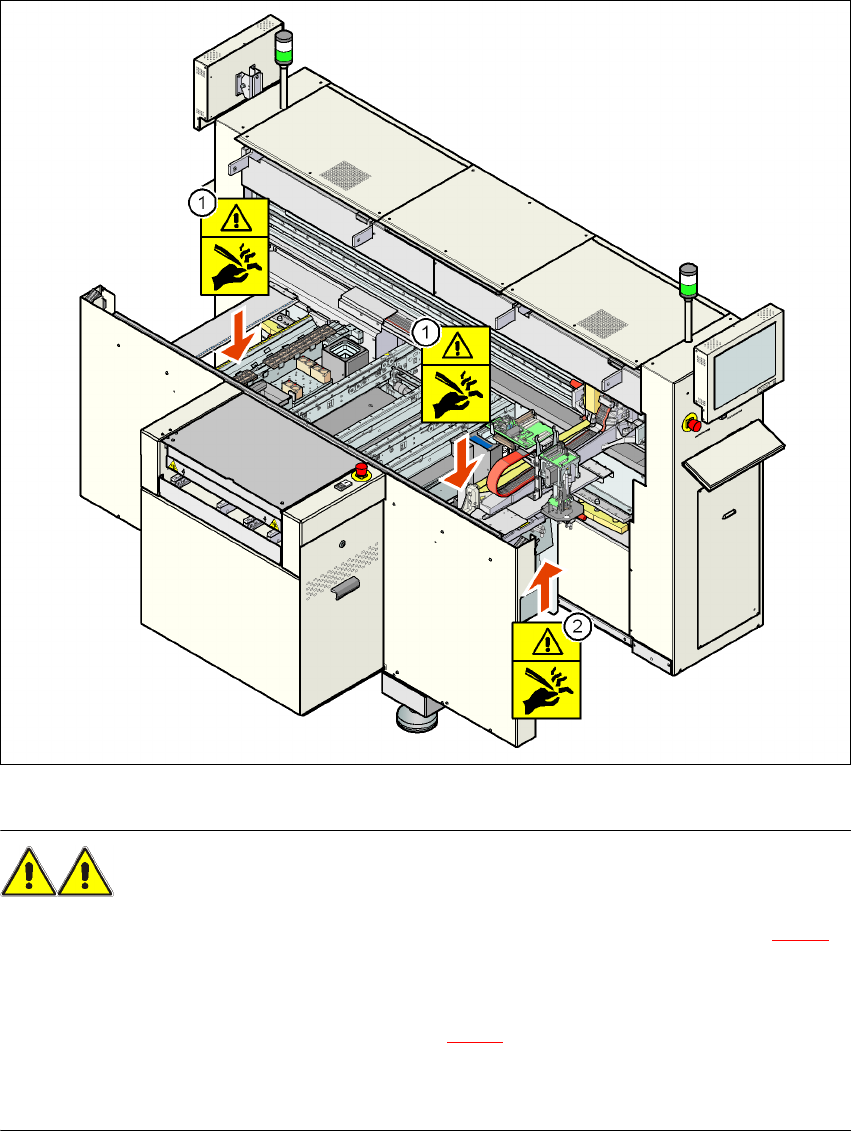 1

1

2