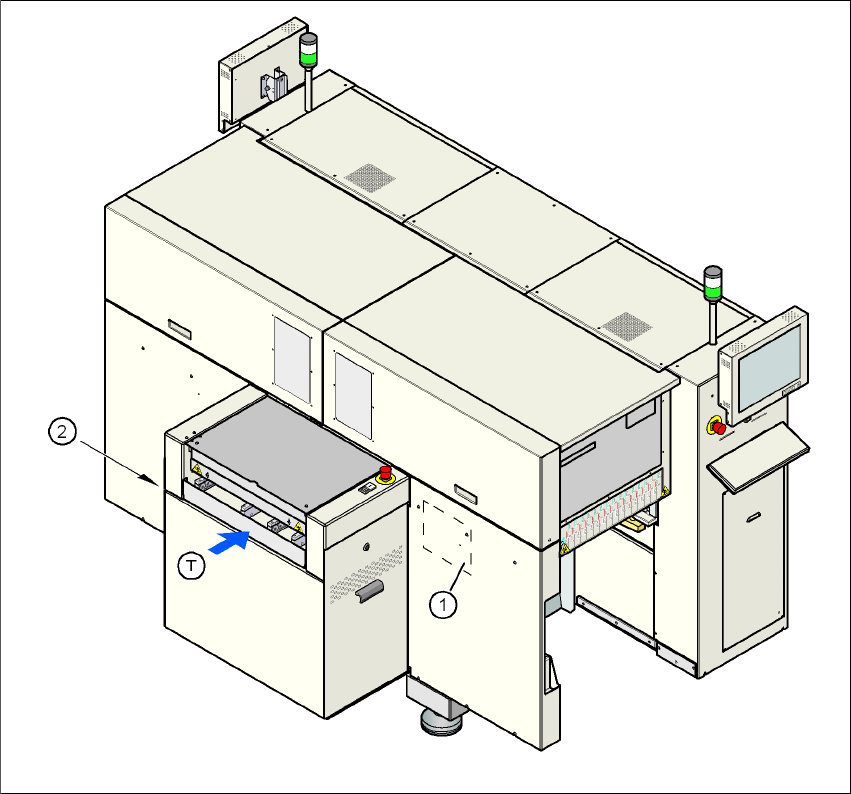 2

T

1