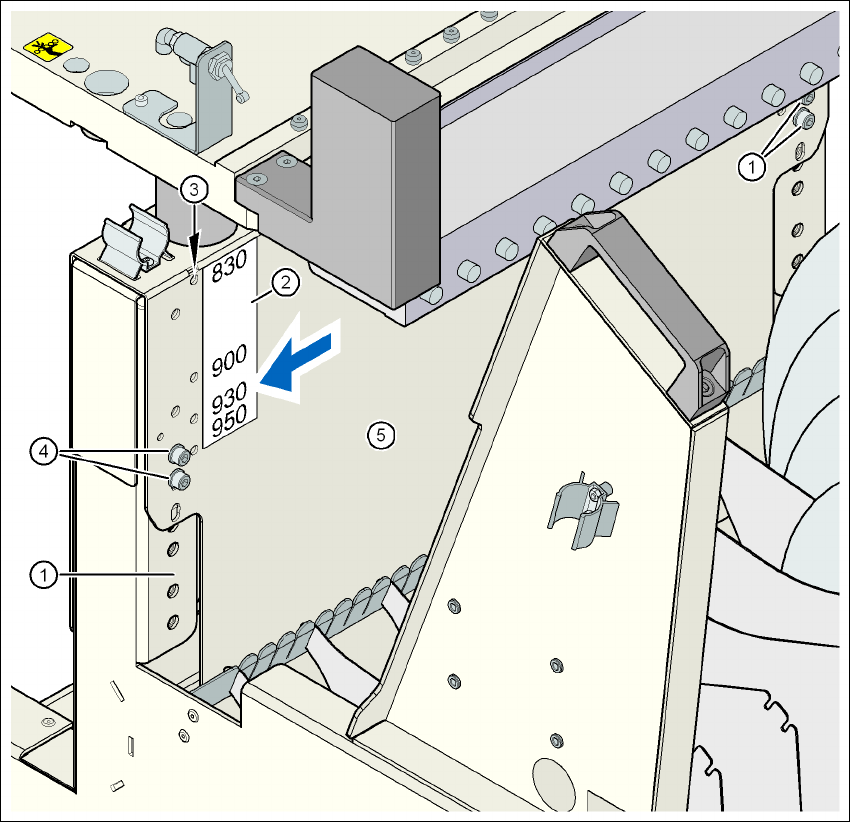 1
3
830
2
900
930
950
5
4
1