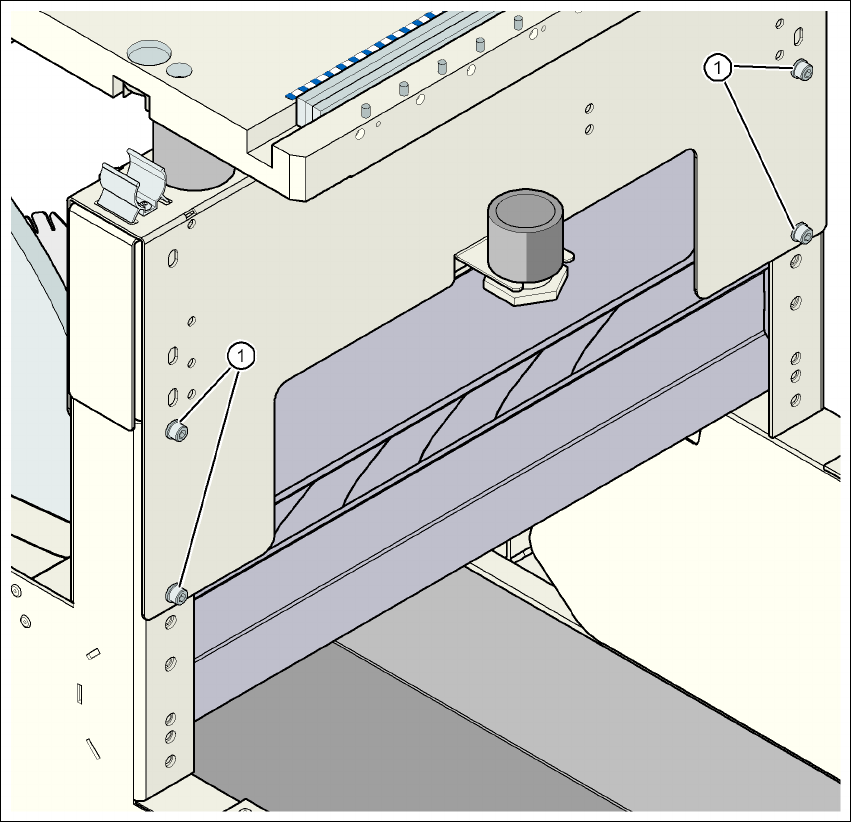 1
1