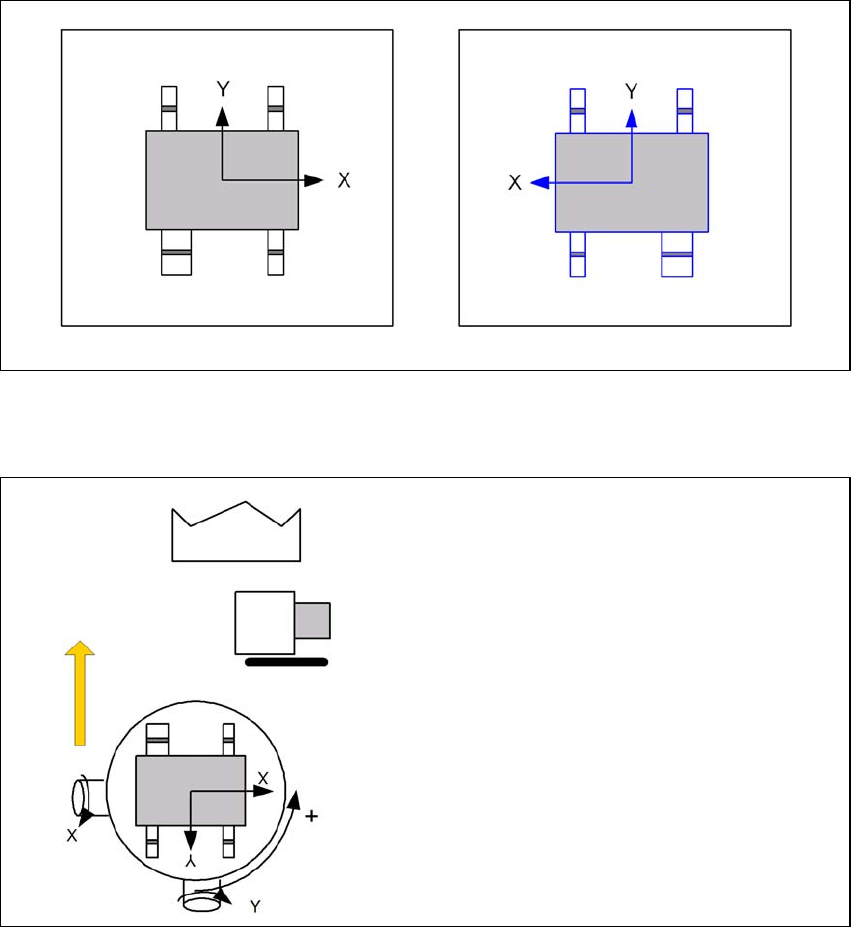 Y
X

Y
X

X
Y
+
X
Y