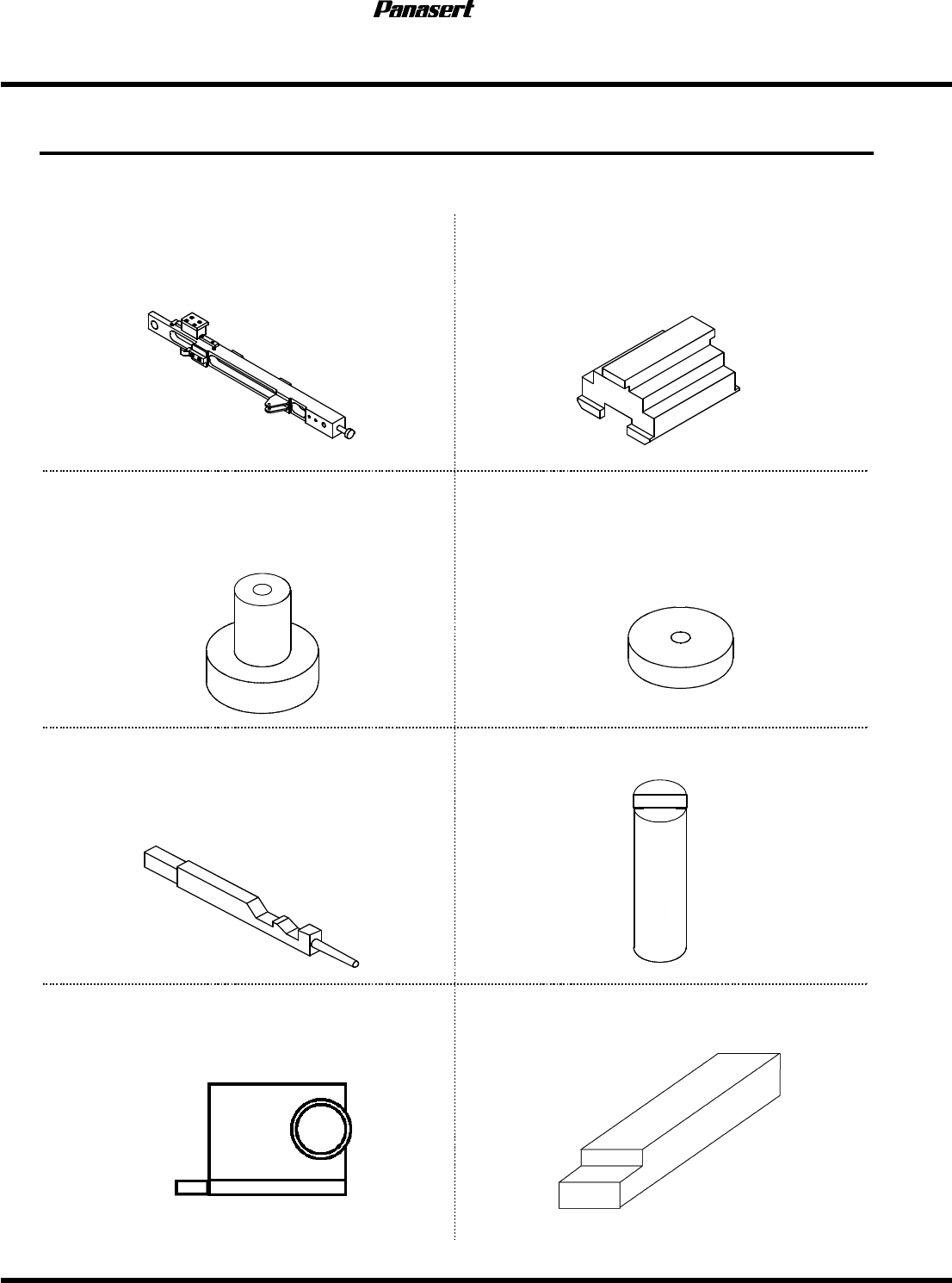 Panasert