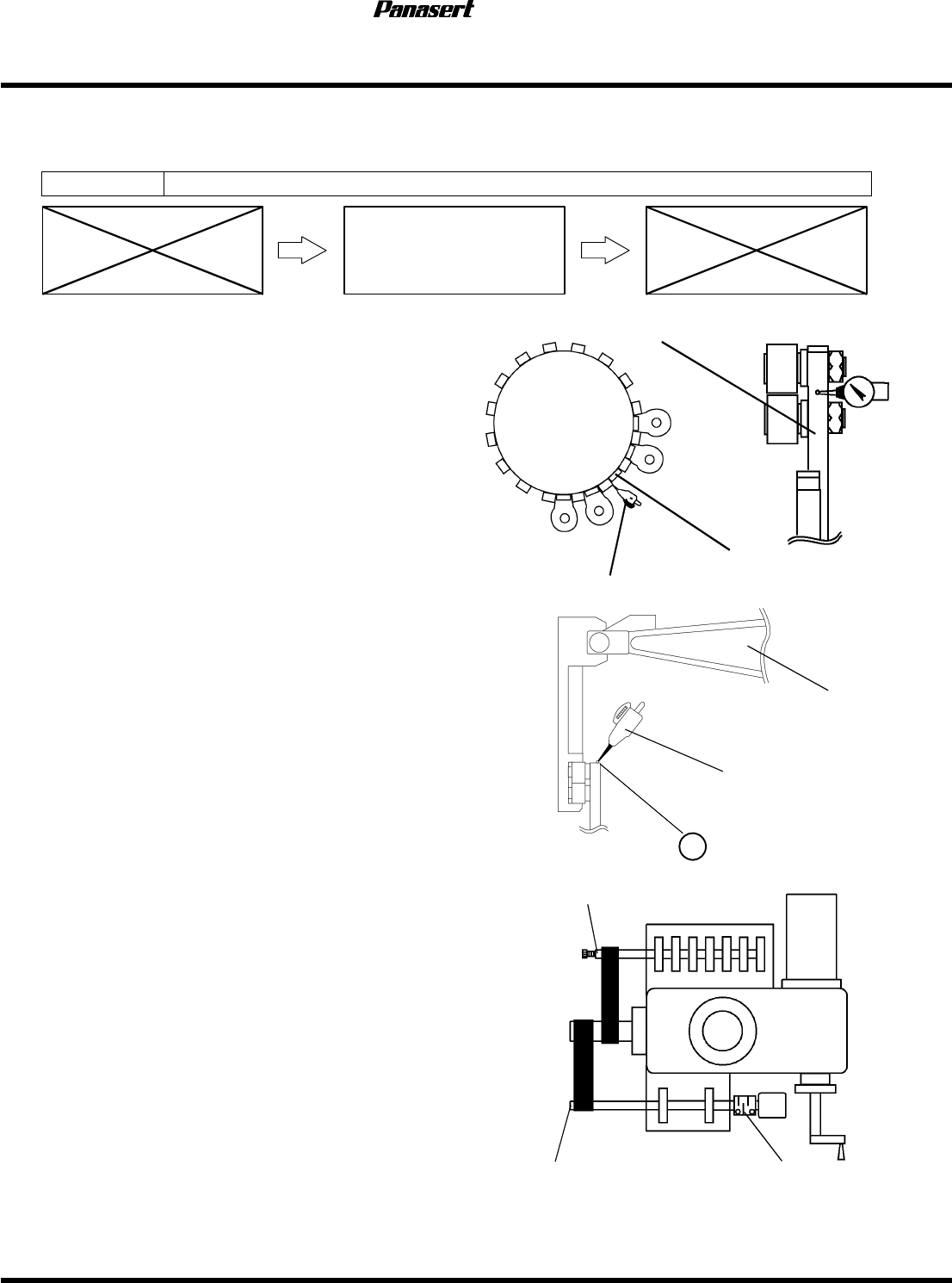 Panasert