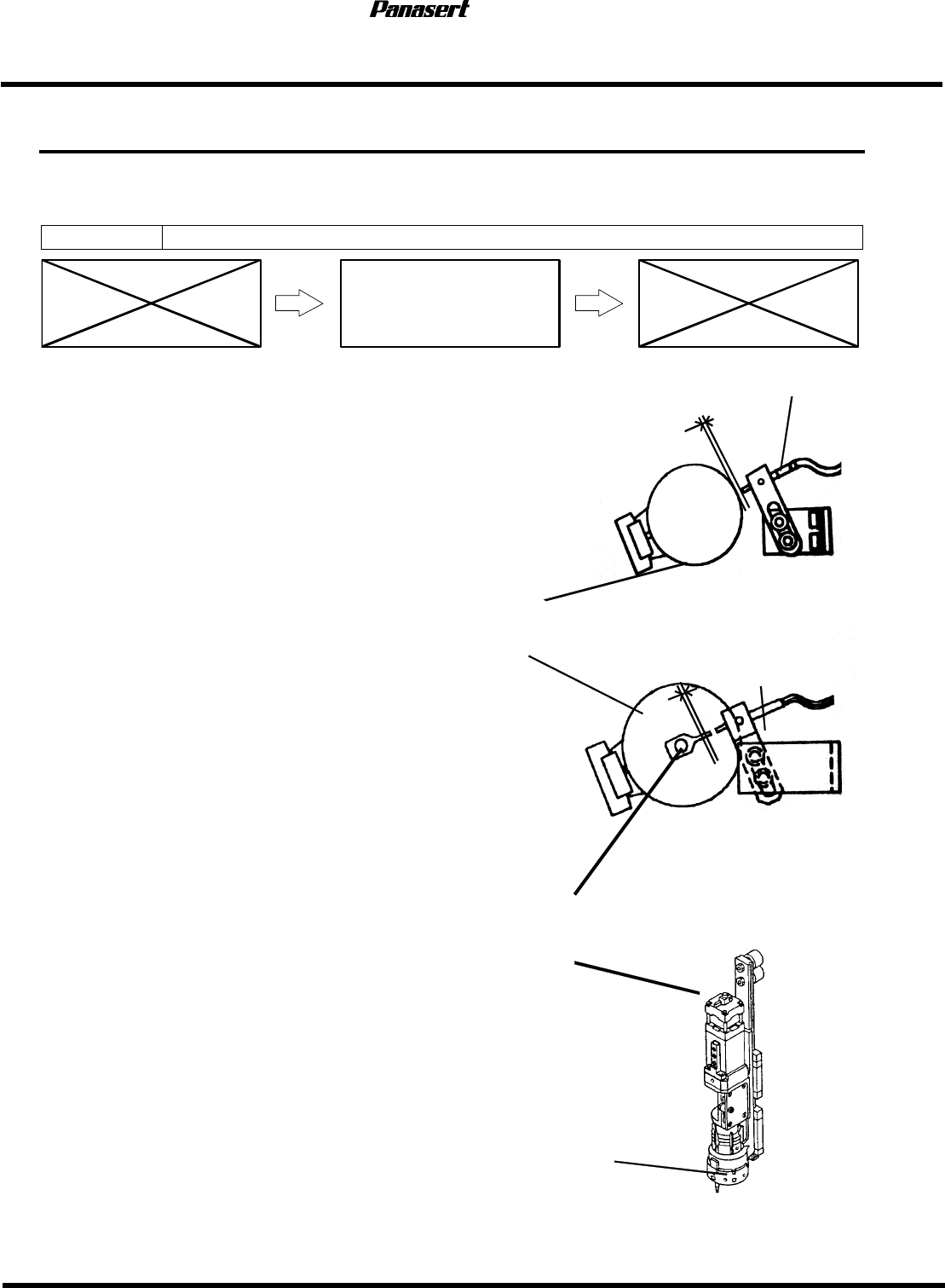 Panasert