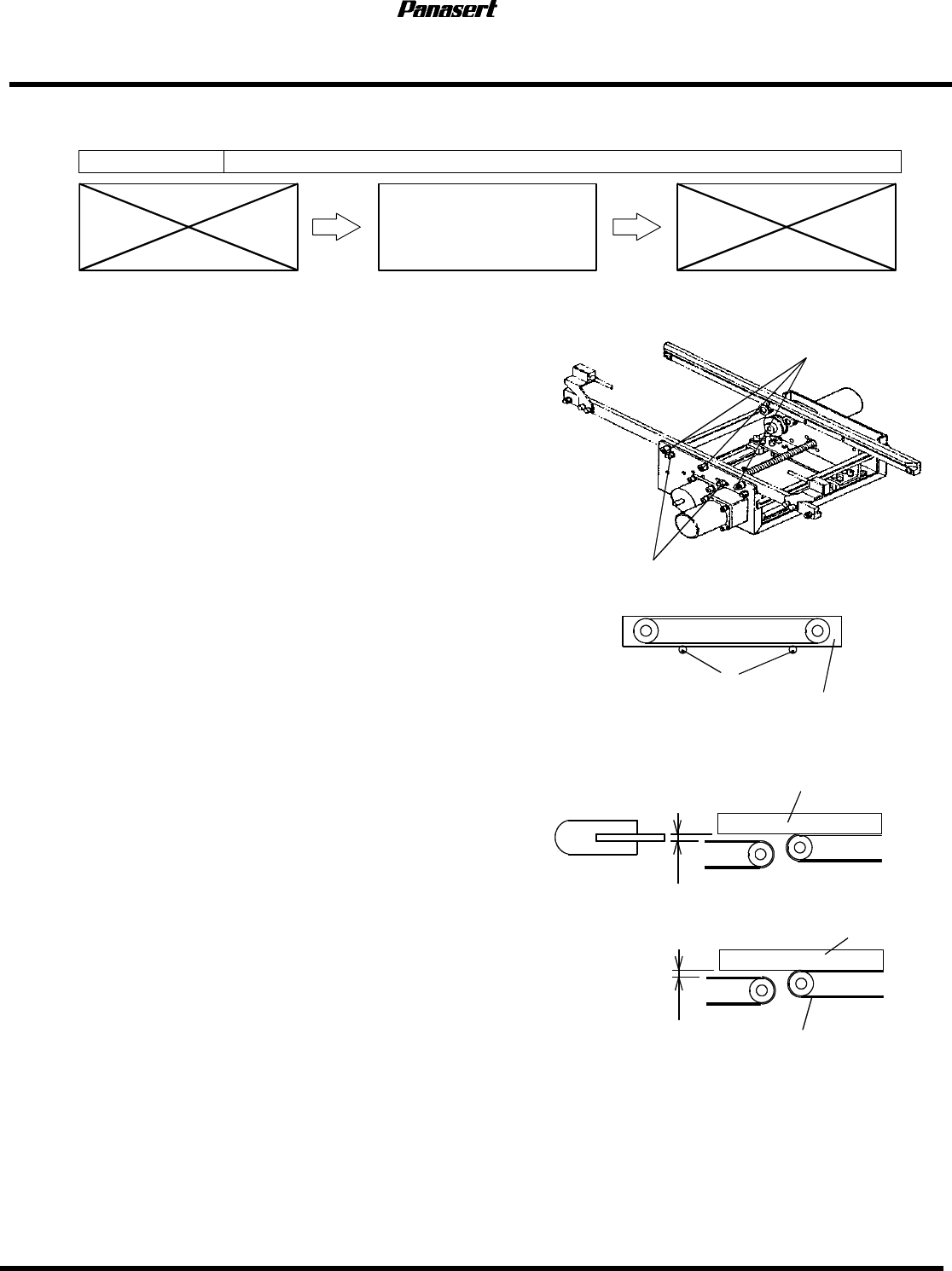 Panasert