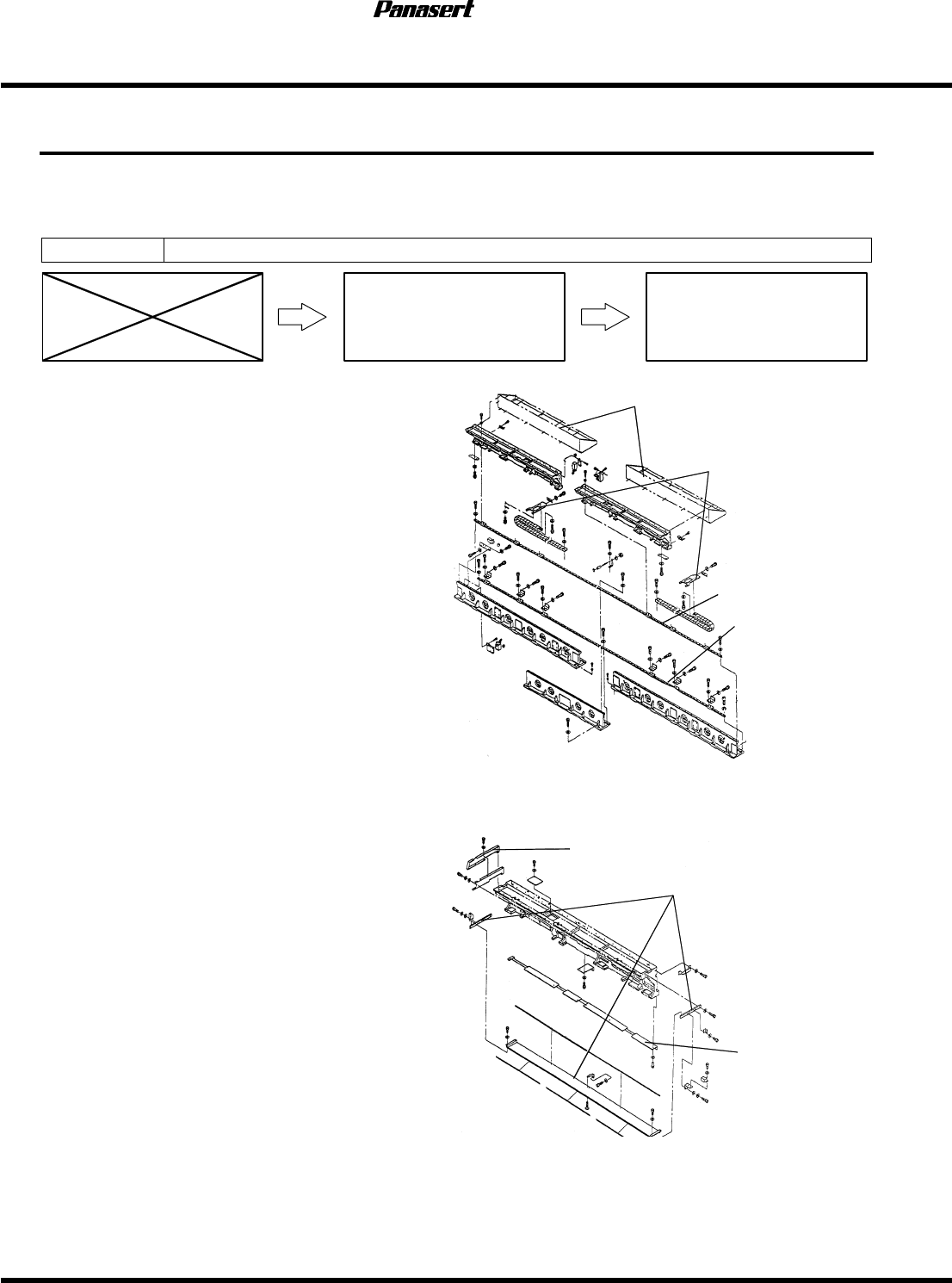 Panasert