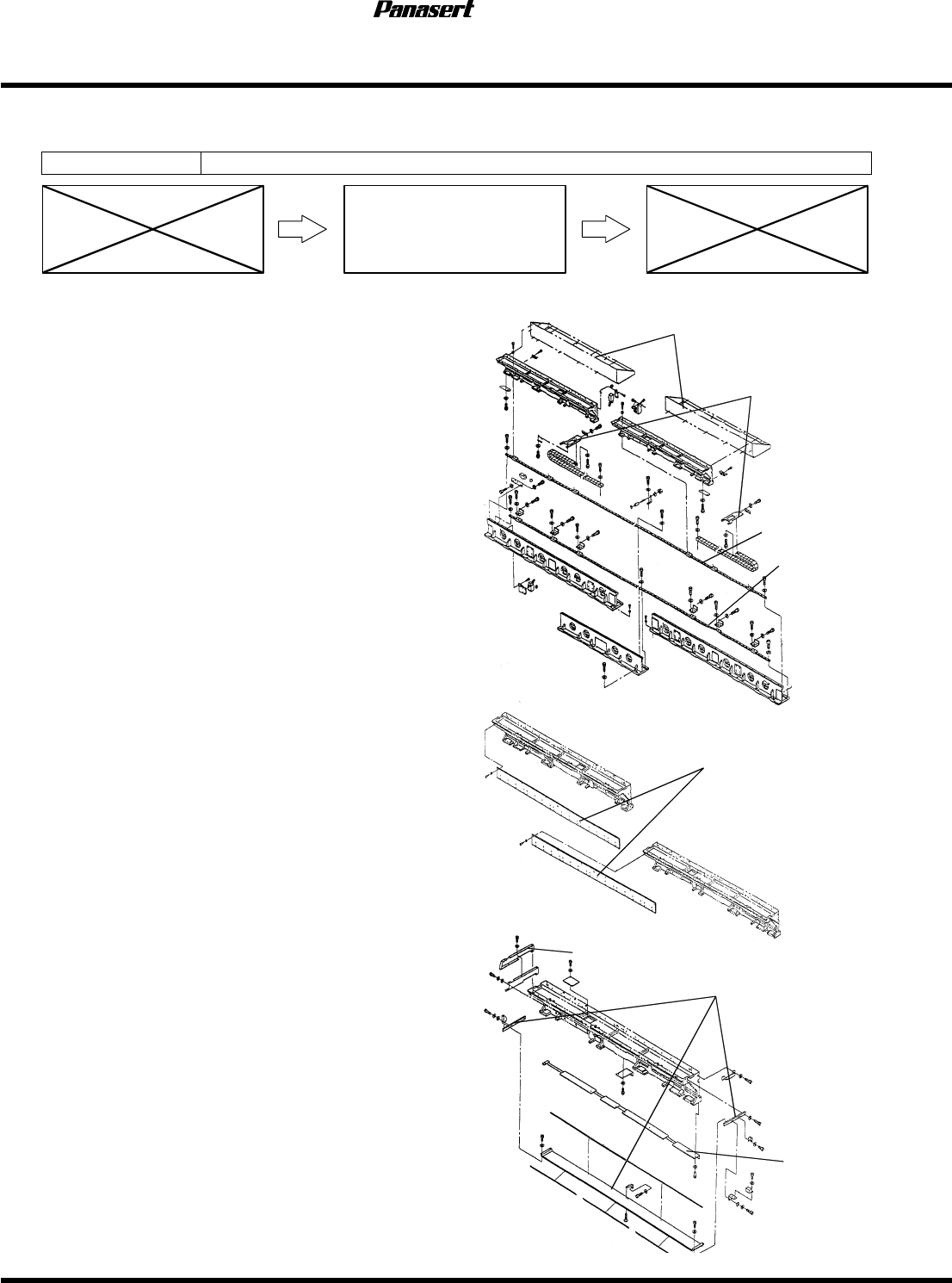 Panasert