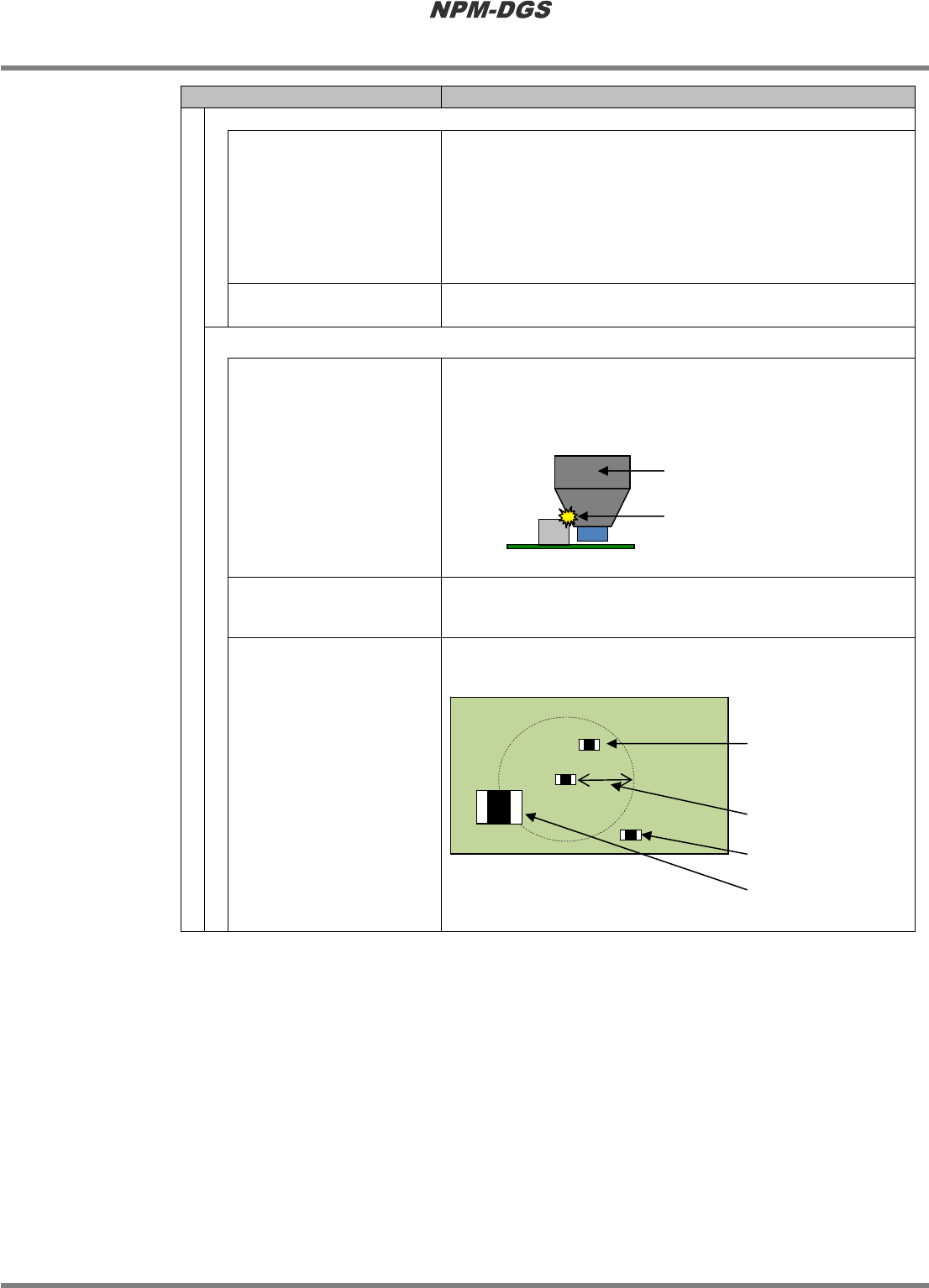 NPM-DGS