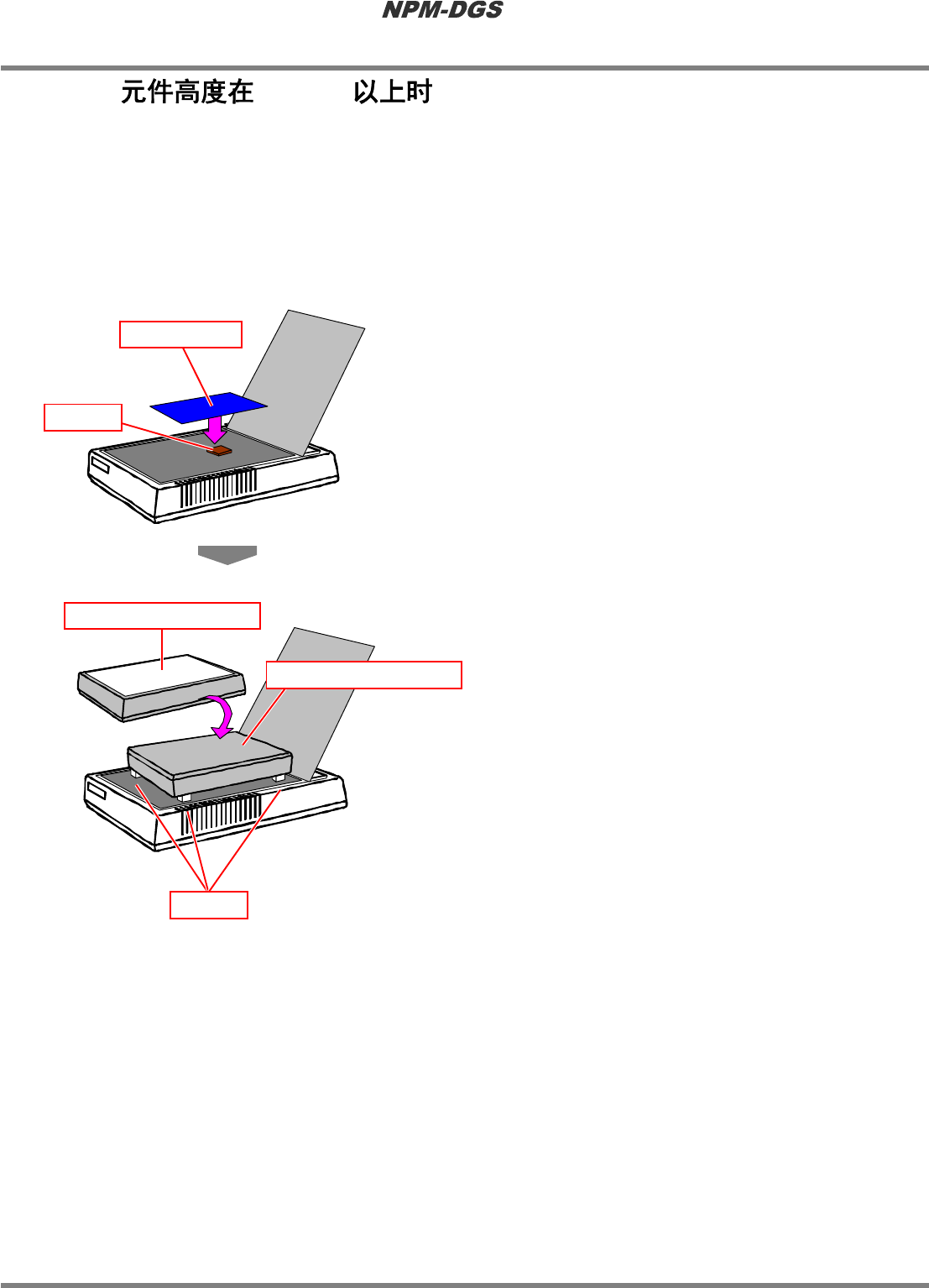 NPM-DGS

元件高度在 以上时