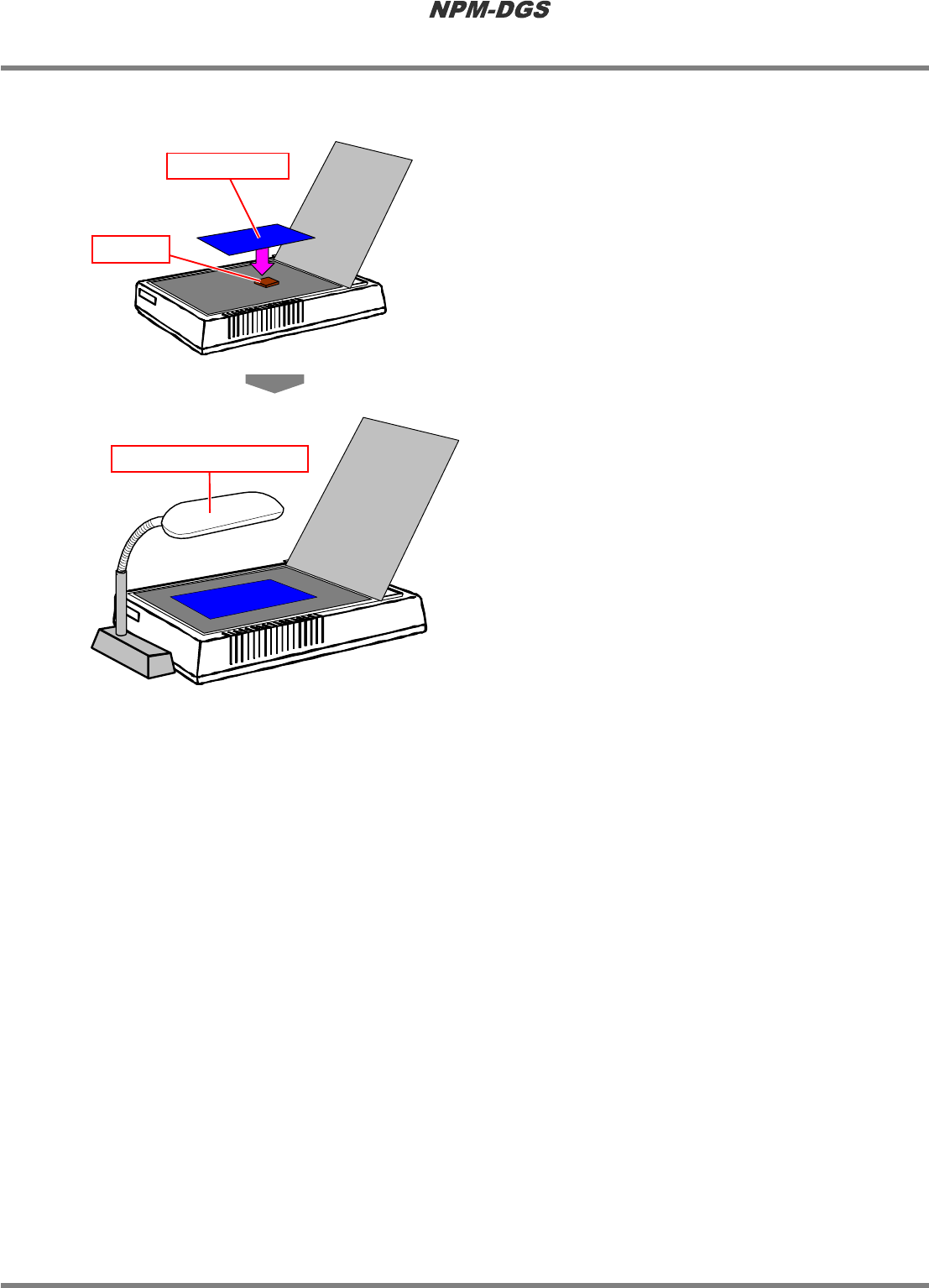 NPM-DGS