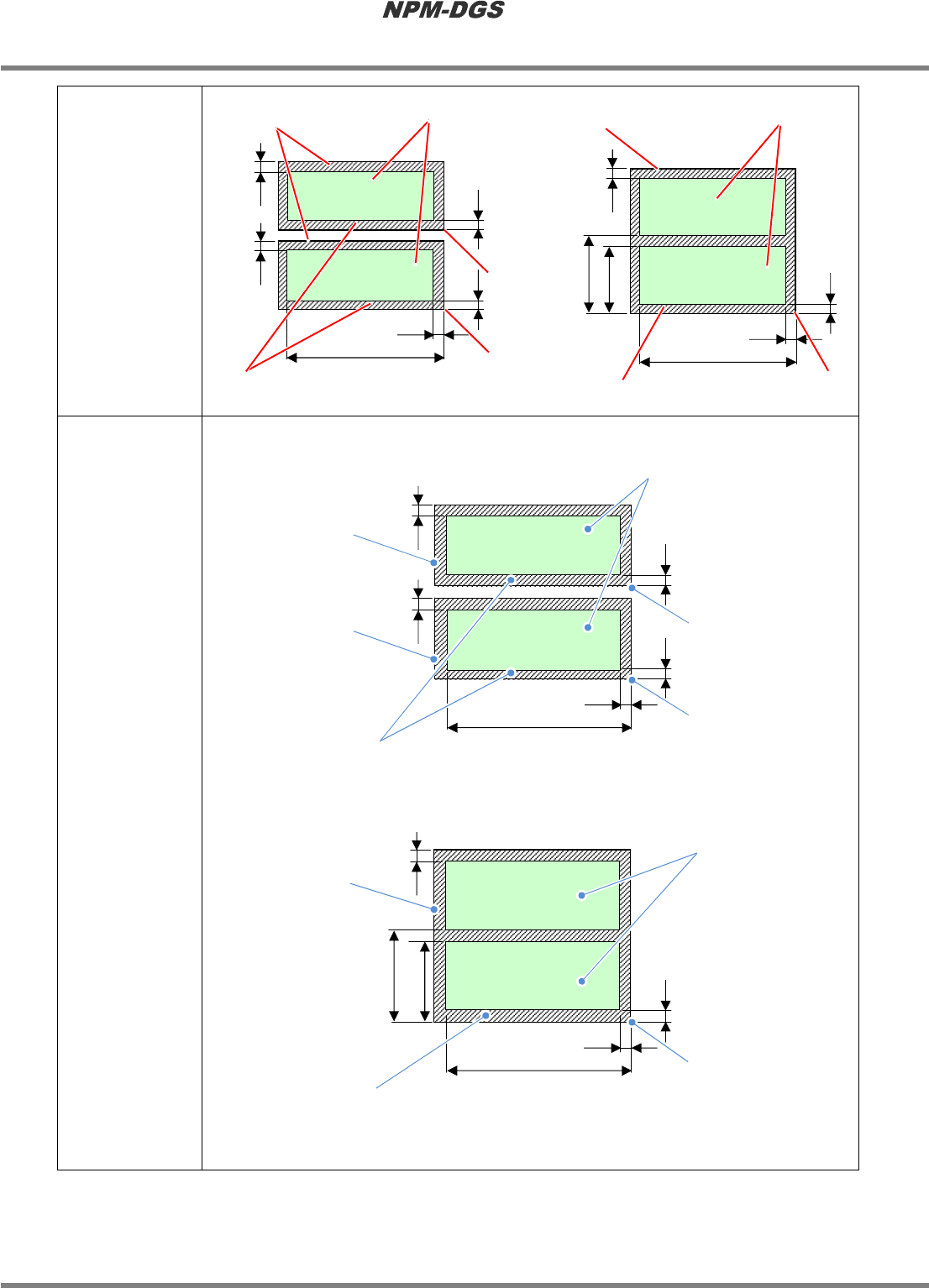 NPM-DGS