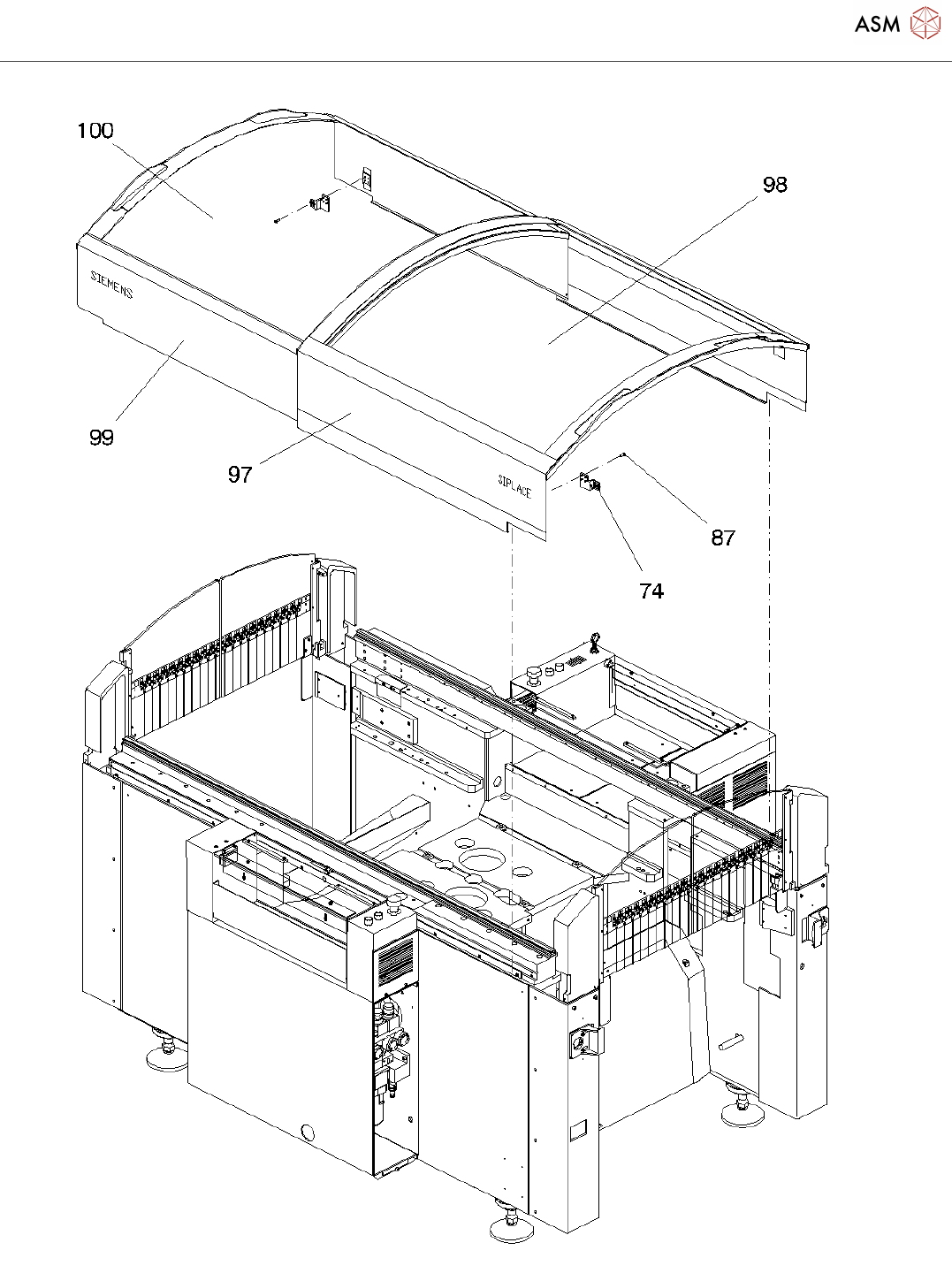 ASM

100

98

SIEMENS

99

97

SIPLACE

87

74