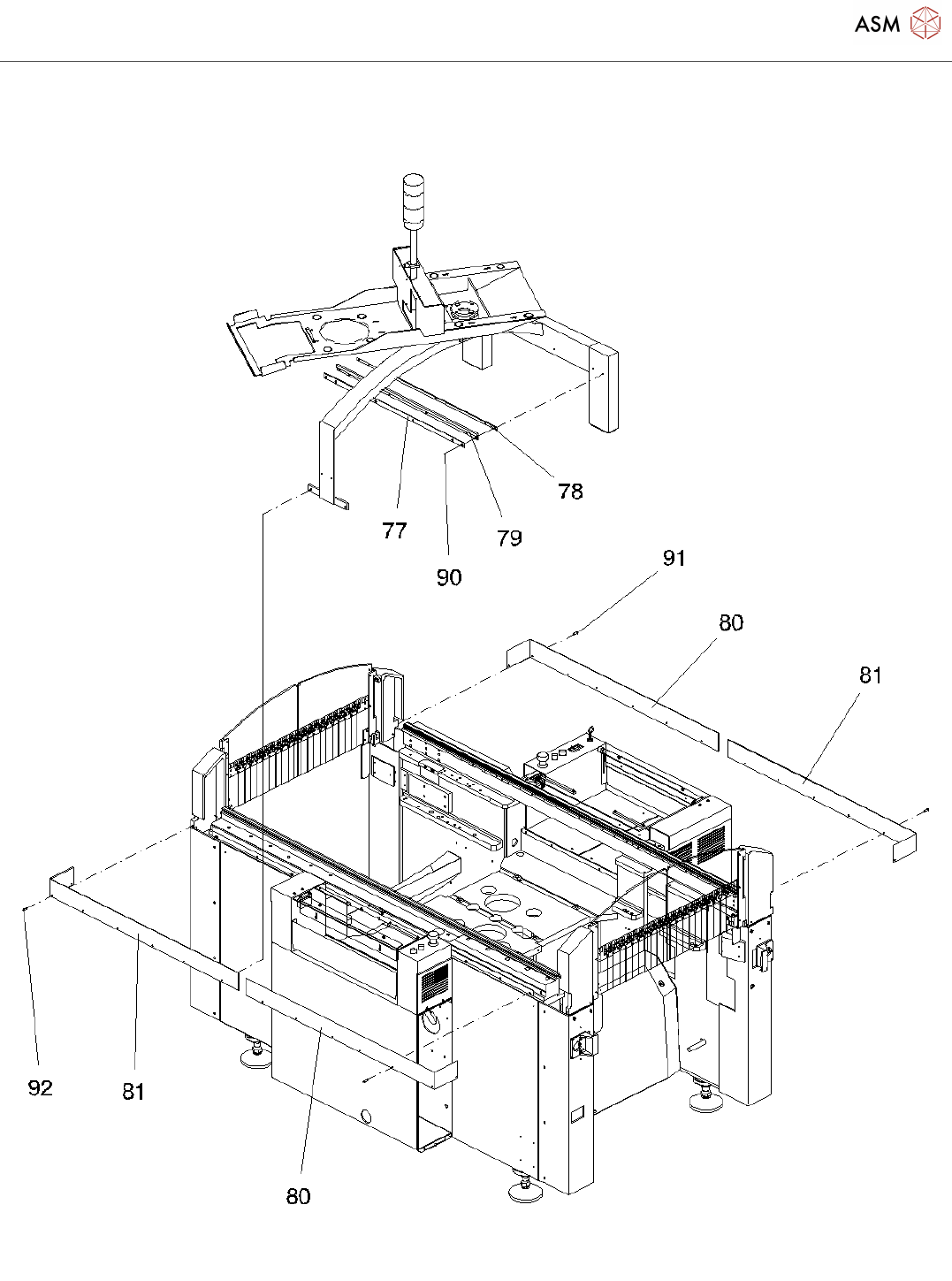 ASM

78
77
79
90
91
80
81
92
81
80