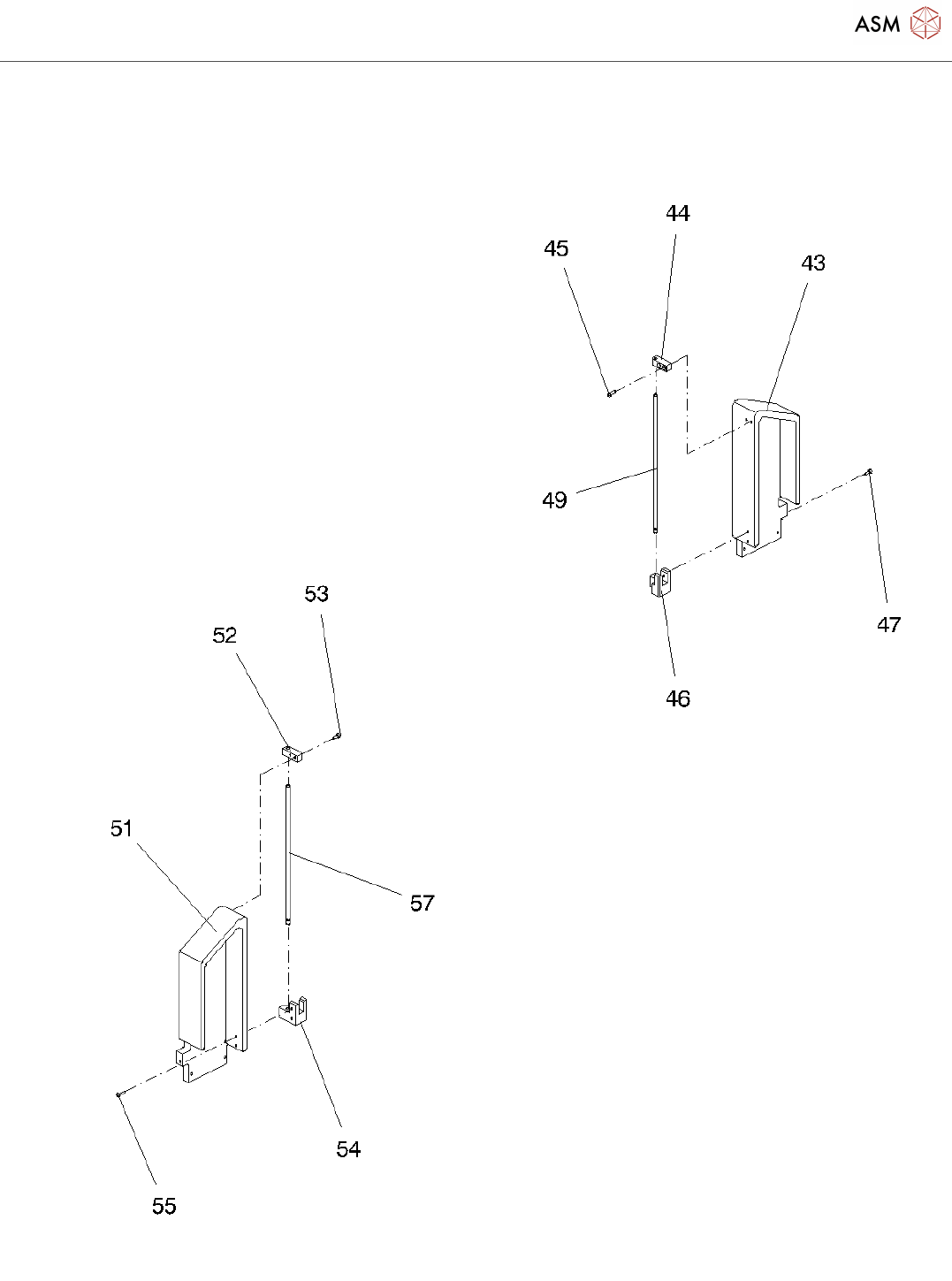 ASM

44
45
43
49
47
46

53
52
51
57
54
55