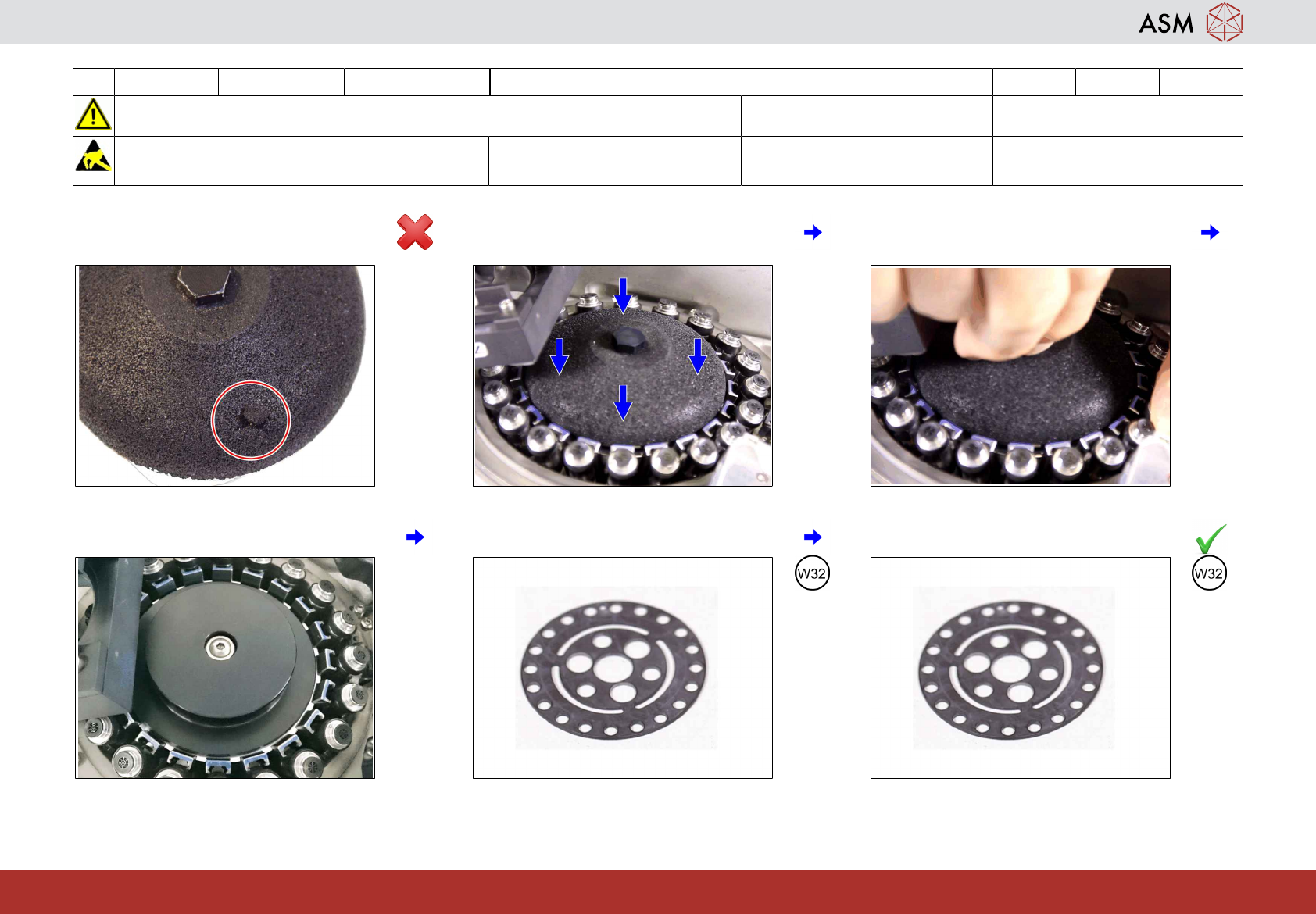 ASM

W32

W32