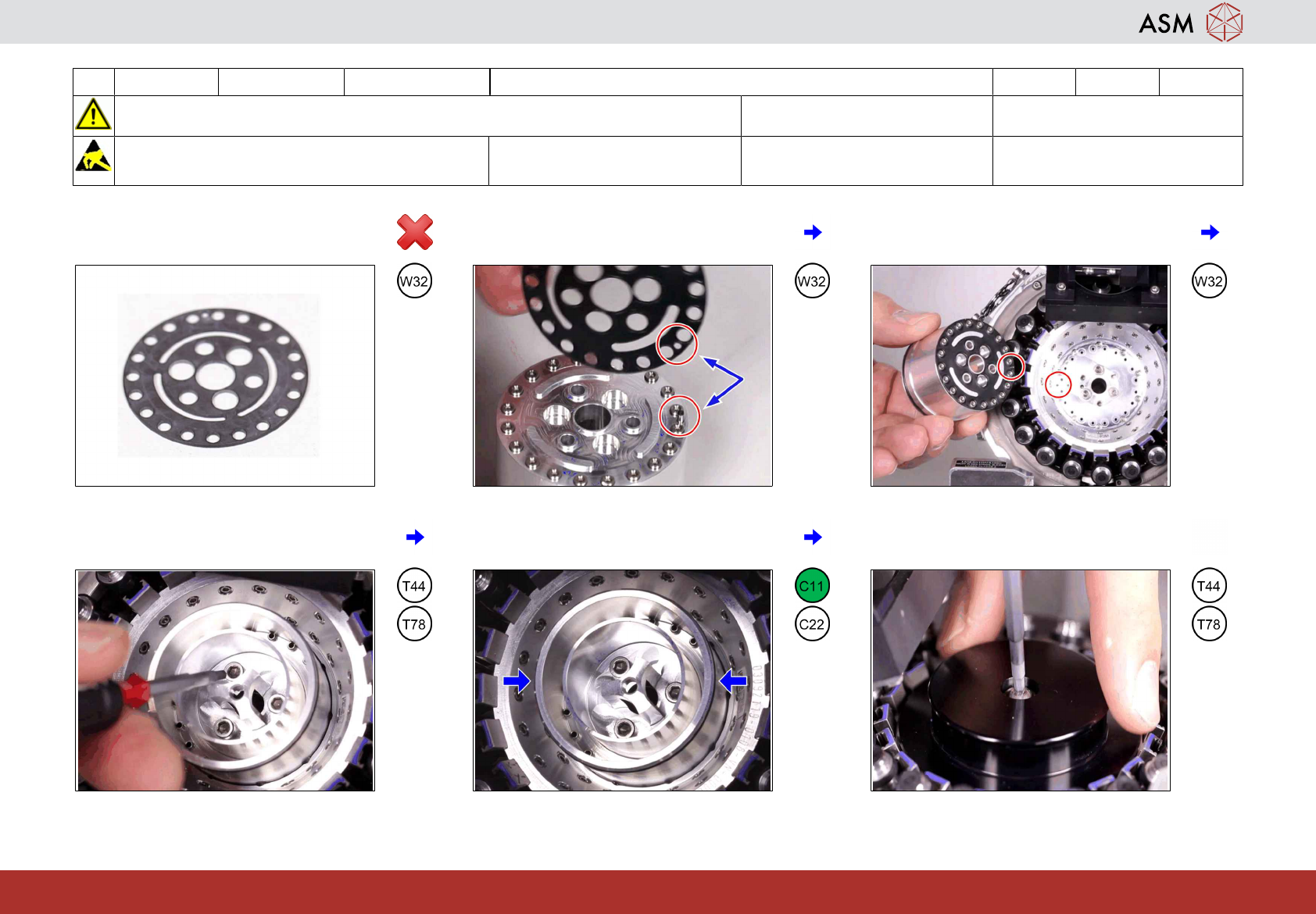 ASM

W32

W32

W32

T44
T78

C11
C22

T44
T78