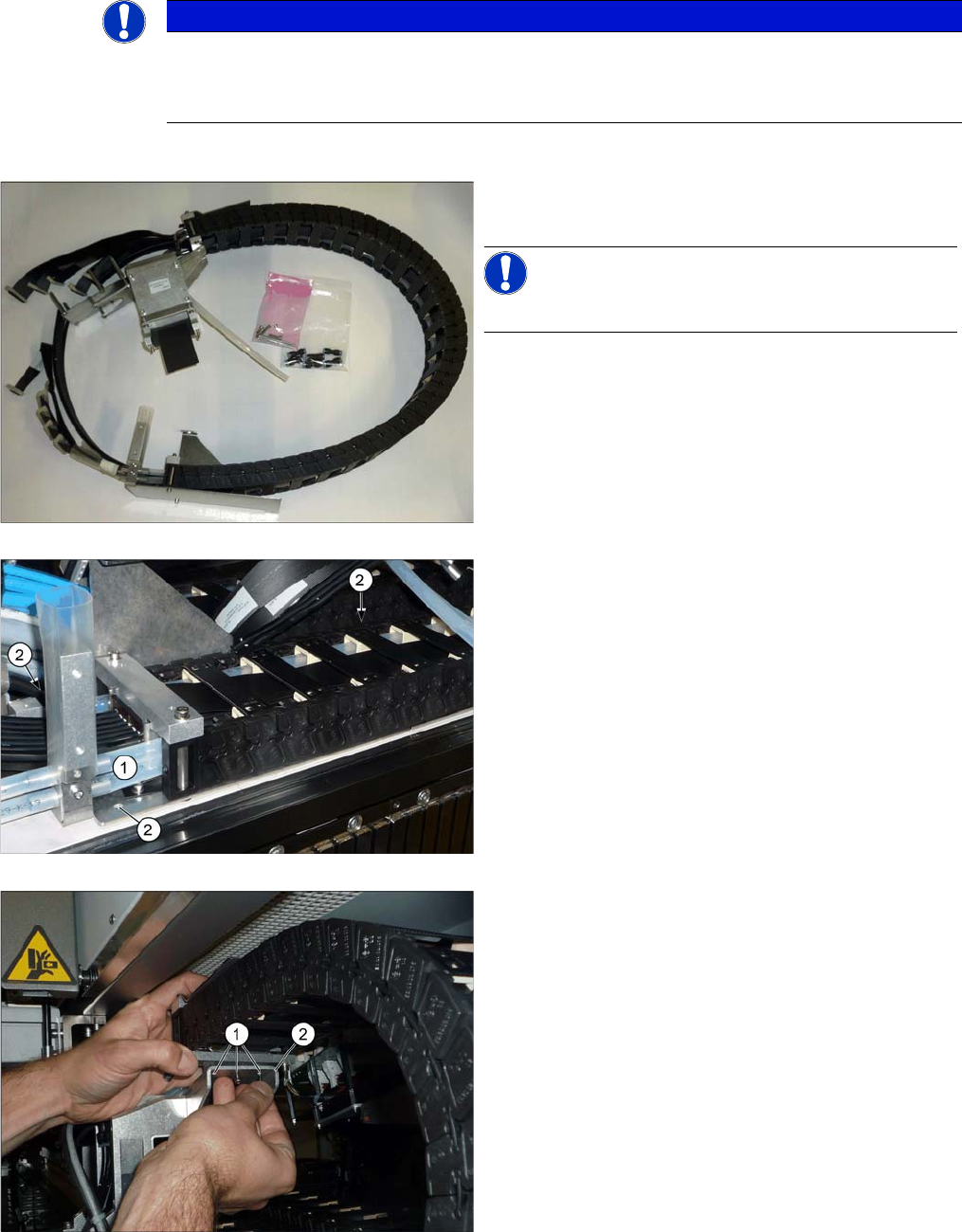 2

2

1

2

1

2