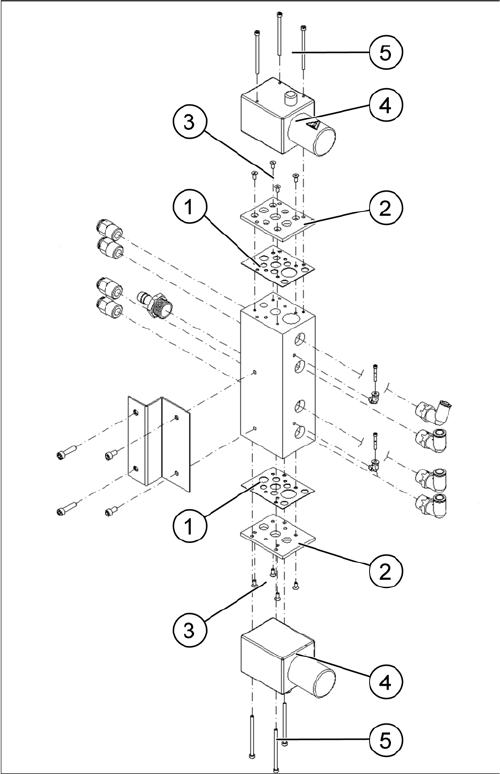 5
4
3
2
1
1
2
3
4
5