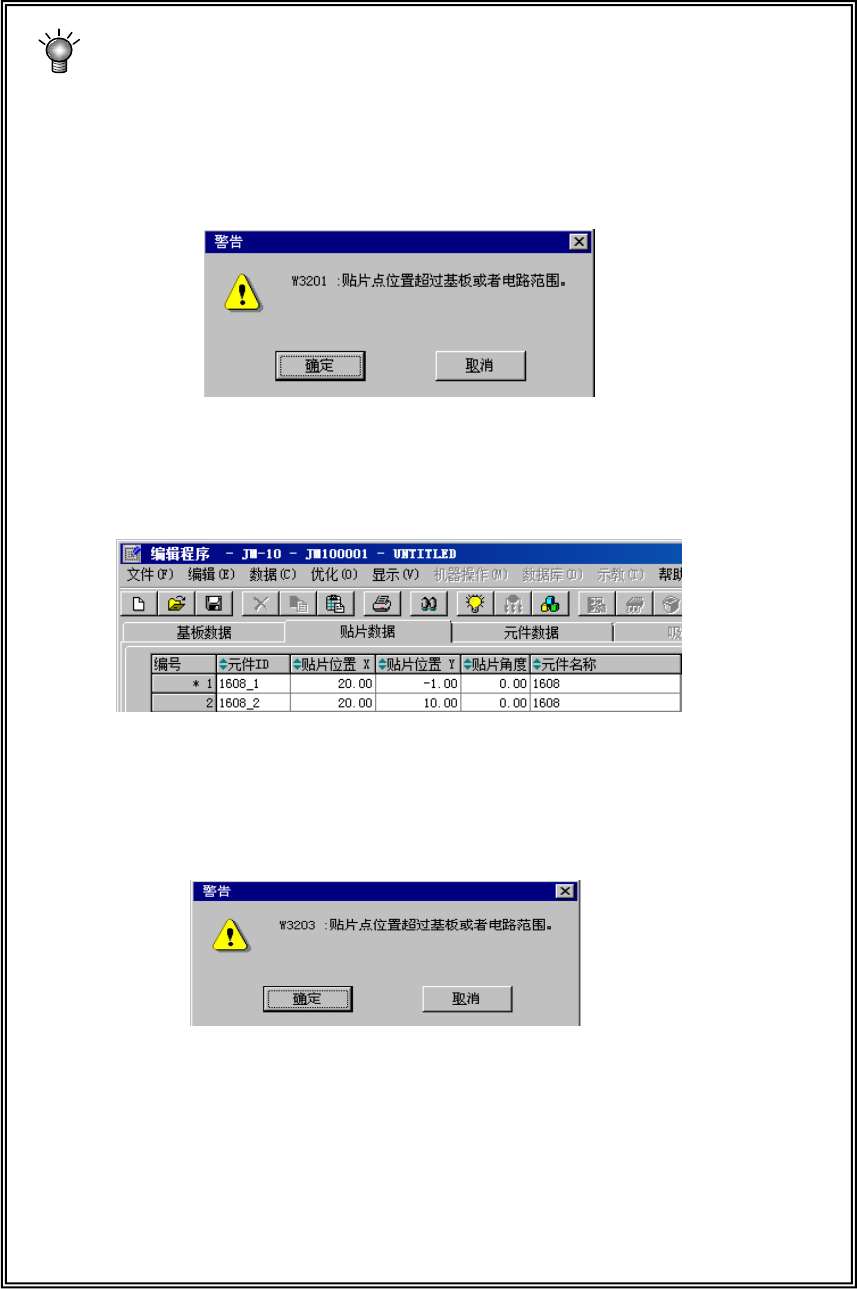 警告

W3201 :贴片点位置超过基板或者电路范围。

确定 取消

编辑程序 - JM-10 - JM100001 - UNTITLED

文件(F) 编辑(E) 数据(C) 优化(O) 显示(V) 机器操作(M) 数据库(D) 示教(T) 帮助

基板数据 贴片数据 元件数据 吸

| 编号 | 元件ID | 贴片位置 X | 贴片位置 Y | 贴片角度 | 元件名称 |
|---|---|---|---|---|---|
| * 1 | 1608_1 | 20.00 | -1.00 | 0.00 | 1608 |
| 2 | 1608_2 | 20.00 | 10.00 | 0.00 | 1608 |

警告

W3203 :贴片点位置超过基板或者电路范围。

确定 取消