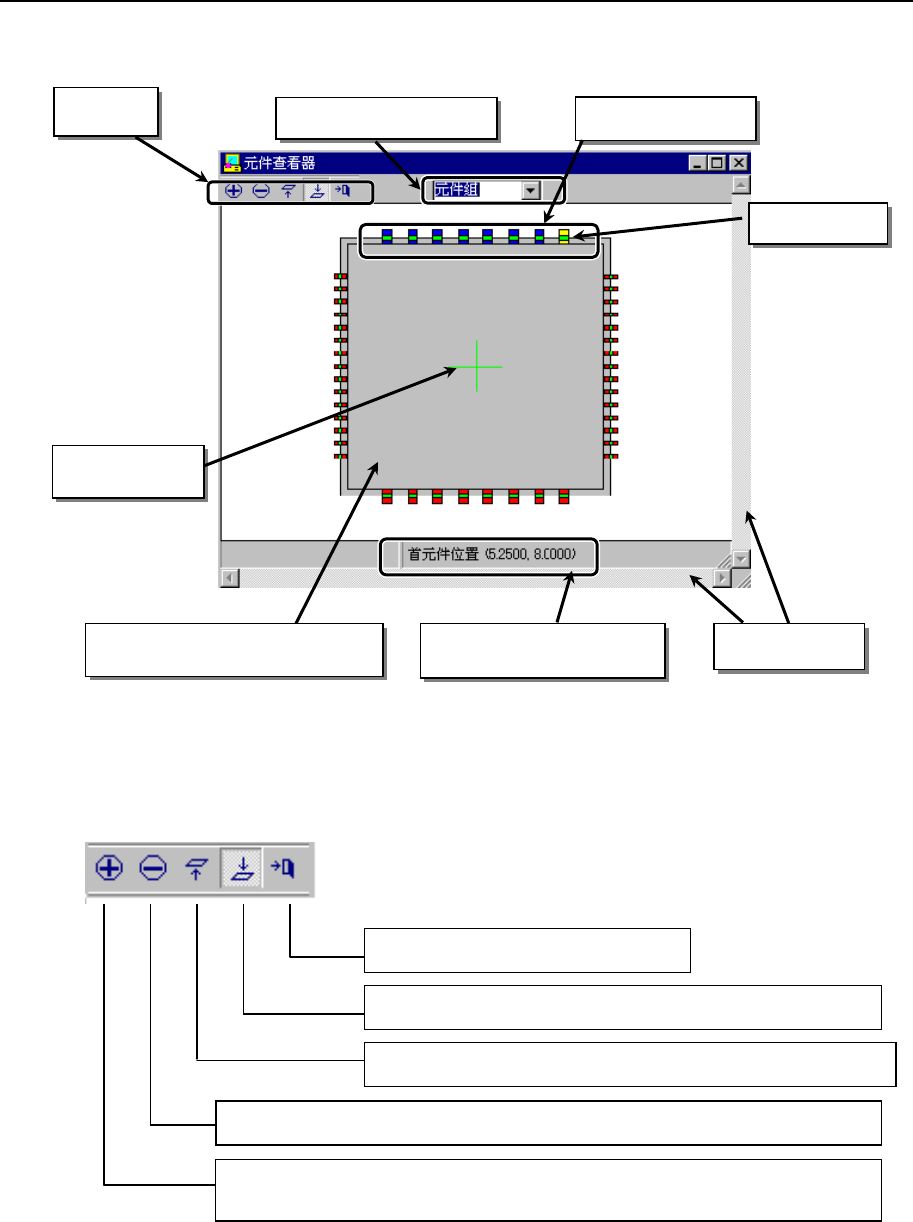 元件查看器

元件組

首元件位置 (5.2500, 8.0000)