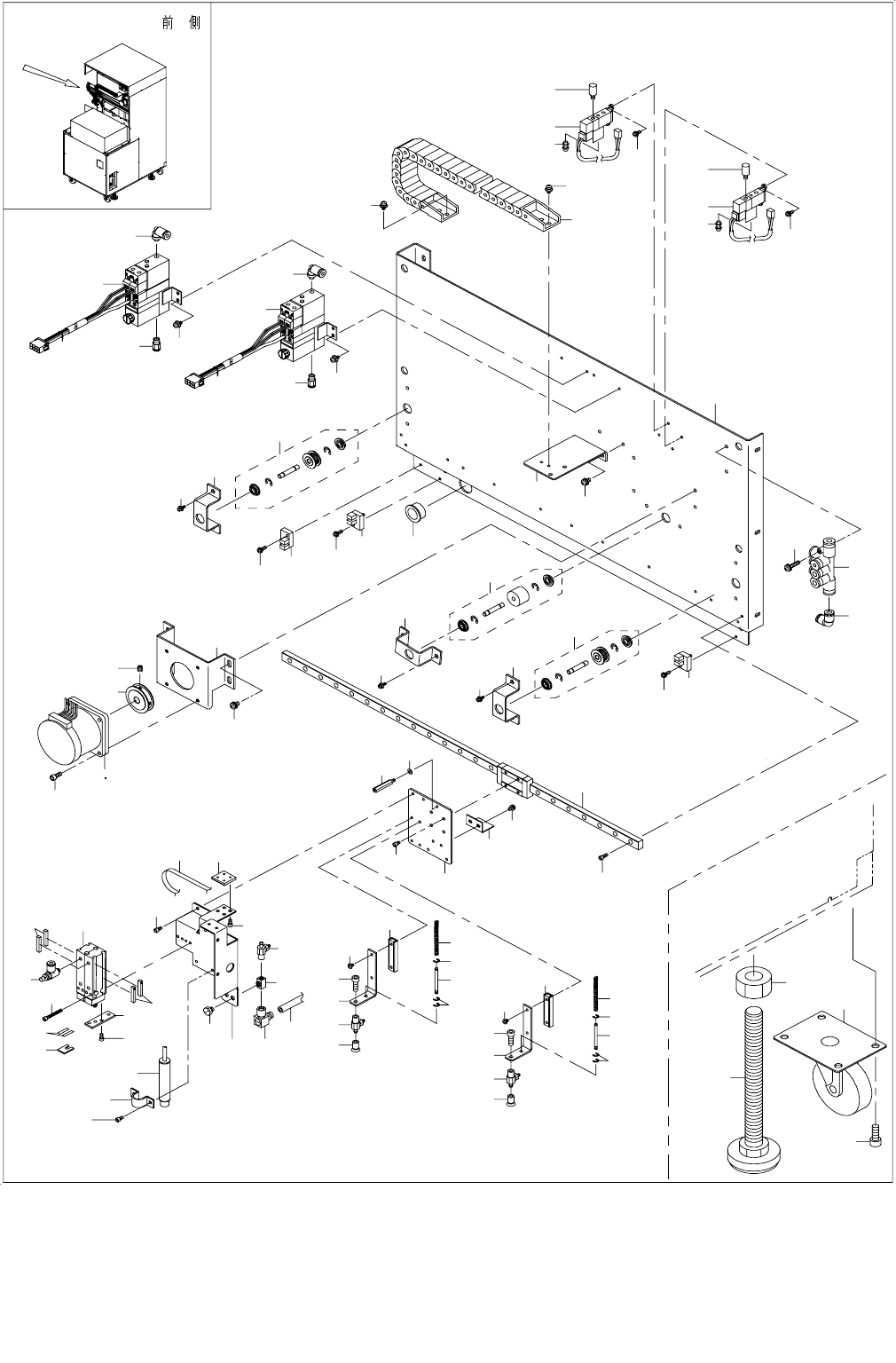 前 側