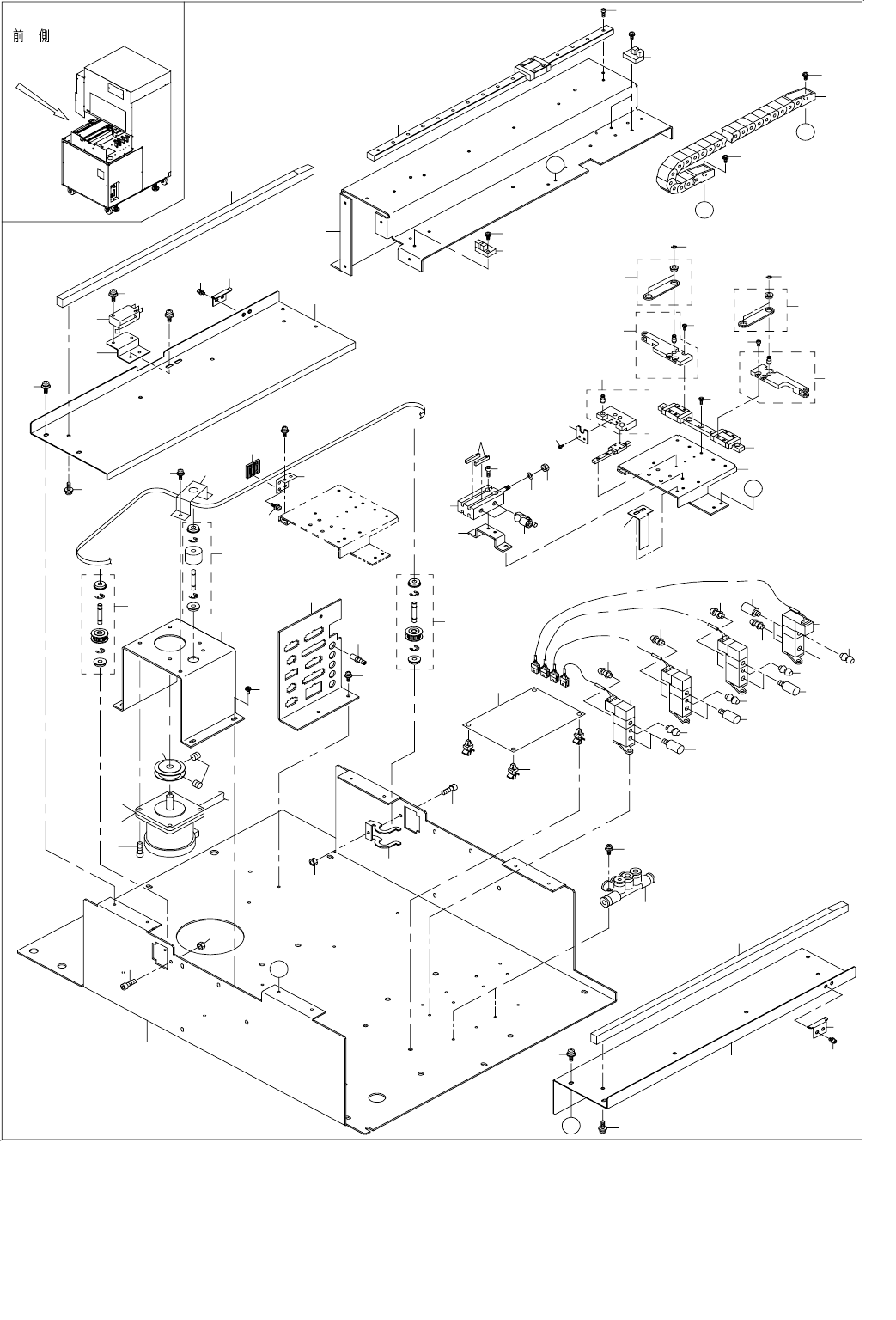 前 側